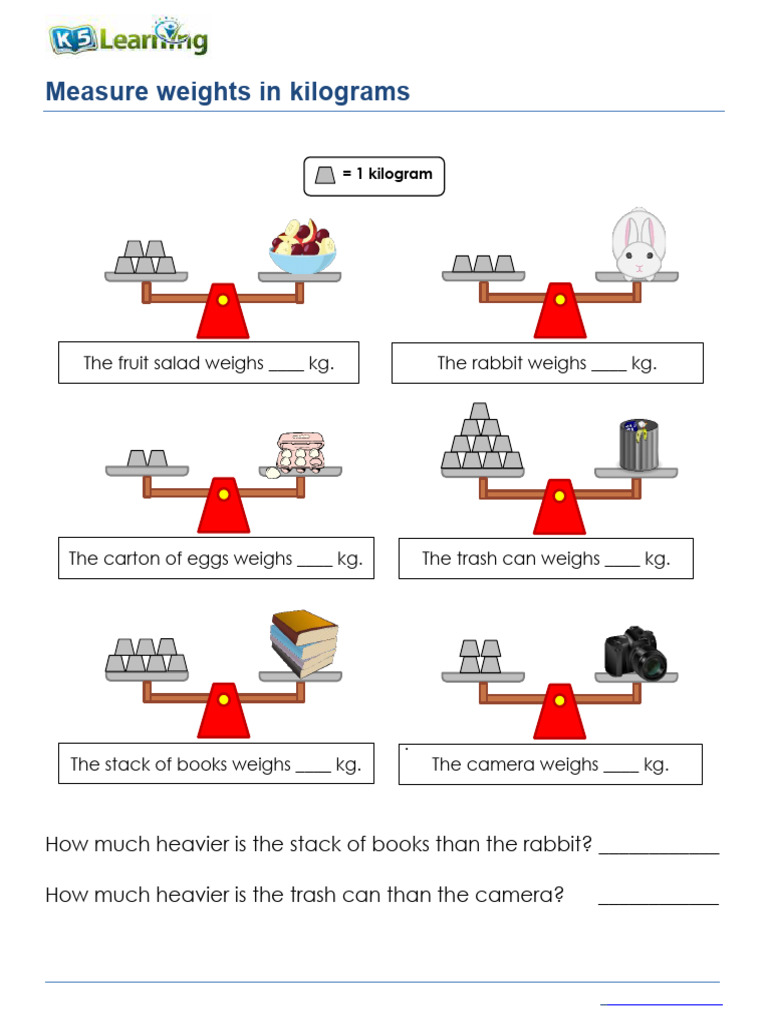 K5 Learning

Measure weights in kilograms

= 1 kilogram

The fruit salad weighs ____ kg.

The rabbit weighs ____ kg.

The carton of eggs weighs ____ kg.

The trash can weighs ____ kg.

The stack of books weighs ____ kg.

The camera weighs ____ kg.

How much heavier is the stack of books than the rabbit? ____________

How much heavier is the trash can than the camera? ____________