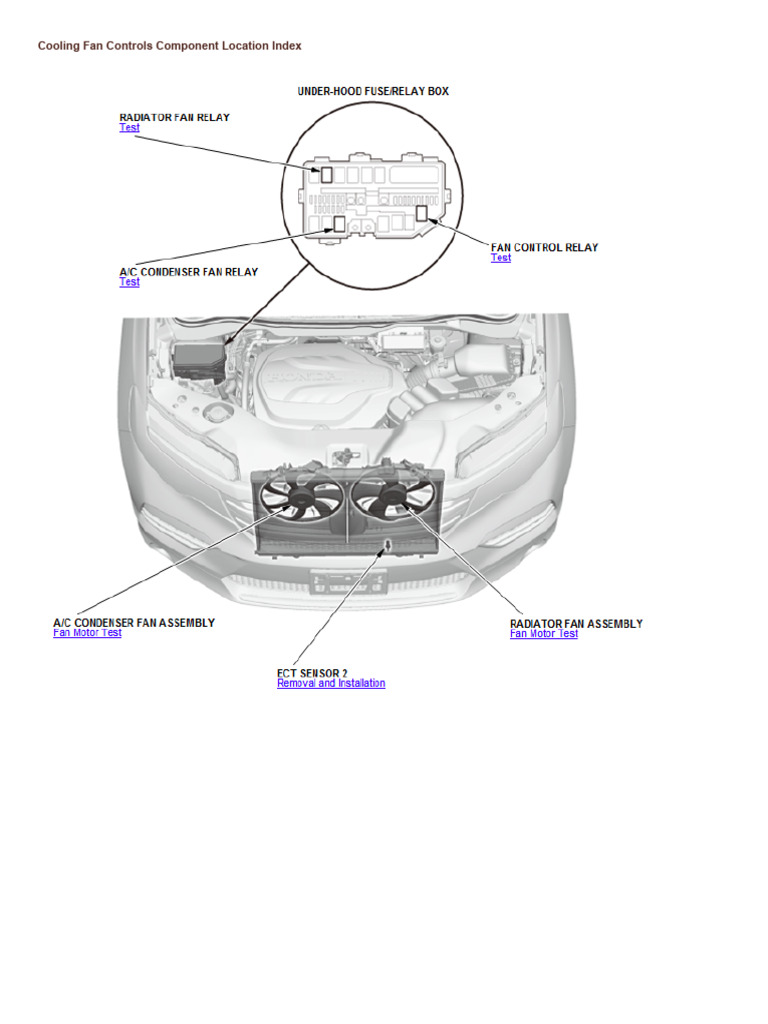 Cooling Fan Controls Component Location Index

UNDER-HOOD FUSE/RELAY BOX

RADIATOR FAN RELAY
Test

FAN CONTROL RELAY
Test

A/C CONDENSER FAN RELAY
Test

A/C CONDENSER FAN ASSEMBLY
Fan Motor Test

RADIATOR FAN ASSEMBLY
Fan Motor Test

ECT SENSOR 2
Removal and Installation