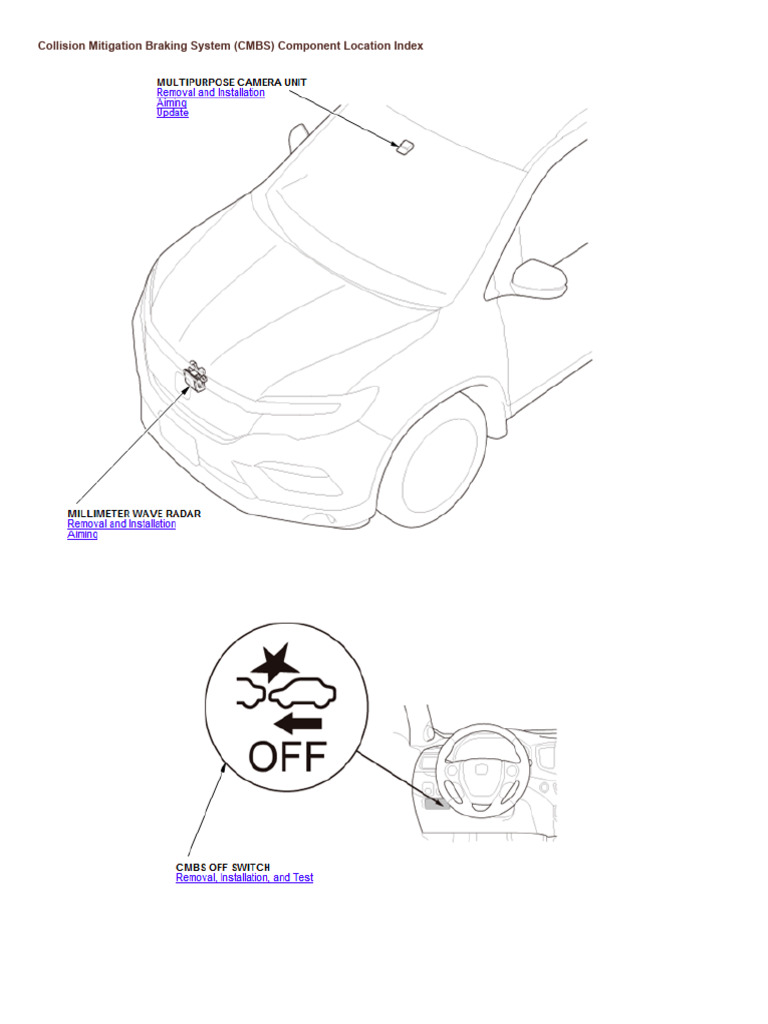 Collision Mitigation Braking System (CMBS) Component Location Index

MULTIPURPOSE CAMERA UNIT
Removal and Installation
Aiming
Update

MILLIMETER WAVE RADAR
Removal and Installation
Aiming

OFF

CMBS OFF SWITCH
Removal, Installation, and Test