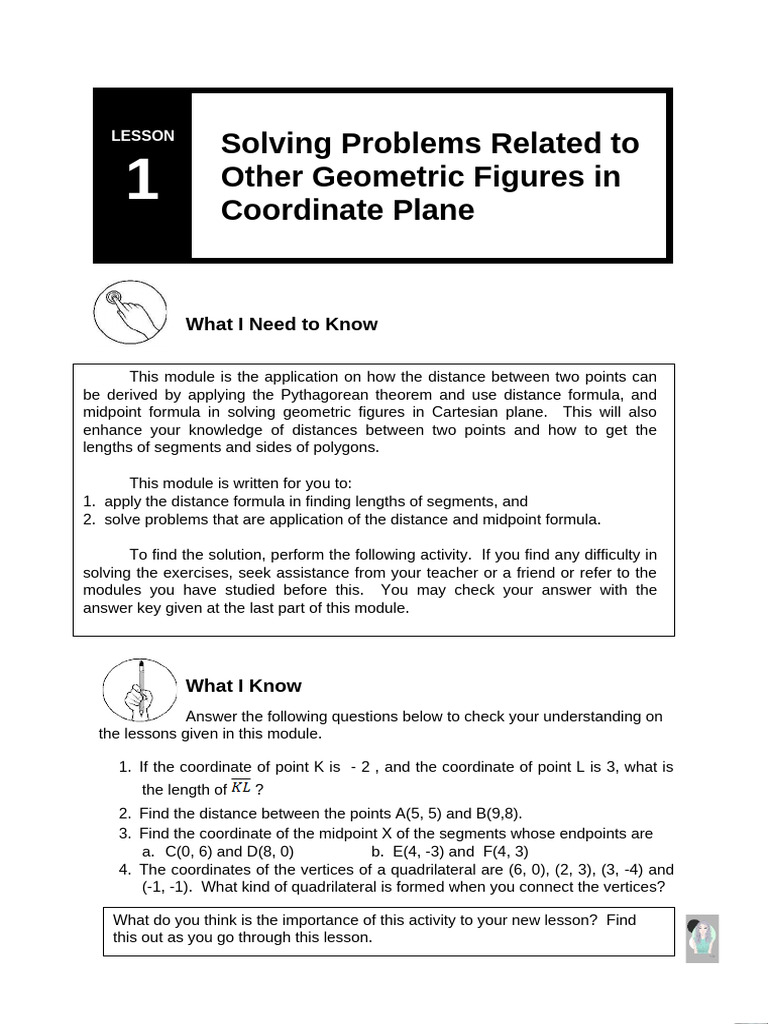 LESSON
1

Solving Problems Related to Other Geometric Figures in Coordinate Plane

What I Need to Know

This module is the application on how the distance between two points can be derived by applying the Pythagorean theorem and use distance formula, and midpoint formula in solving geometric figures in Cartesian plane. This will also enhance your knowledge of distances between two points and how to get the lengths of segments and sides of polygons.

This module is written for you to:
1. apply the distance formula in finding lengths of segments, and
2. solve problems that are application of the distance and midpoint formula.

To find the solution, perform the following activity. If you find any difficulty in solving the exercises, seek assistance from your teacher or a friend or refer to the modules you have studied before this. You may check your answer with the answer key given at the last part of this module.

What I Know

Answer the following questions below to check your understanding on the lessons given in this module.

1. If the coordinate of point K is - 2 , and the coordinate of point L is 3, what is the length of $\overline{KL}$ ?
2. Find the distance between the points A(5, 5) and B(9,8).
3. Find the coordinate of the midpoint X of the segments whose endpoints are
a. C(0, 6) and D(8, 0) b. E(4, -3) and F(4, 3)
4. The coordinates of the vertices of a quadrilateral are (6, 0), (2, 3), (3, -4) and (-1, -1). What kind of quadrilateral is formed when you connect the vertices?

What do you think is the importance of this activity to your new lesson? Find this out as you go through this lesson.