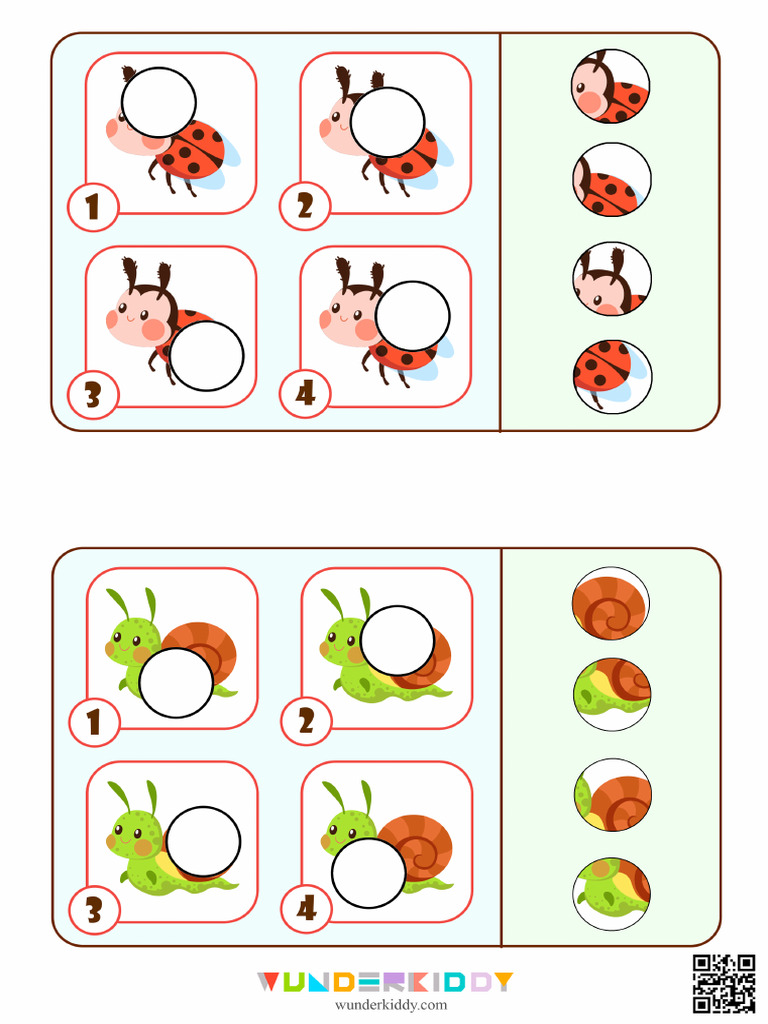 1
2
3
4

1
2
3
4

WUNDERKIDDY
wunderkiddy.com