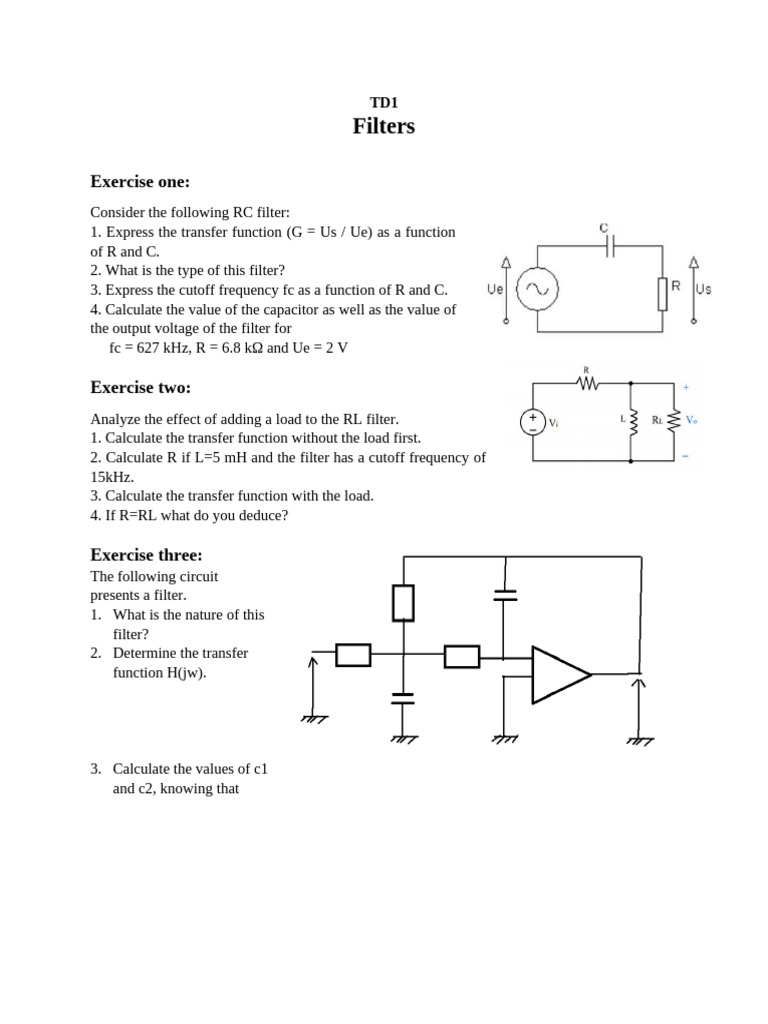 TD1
Filters

Exercise one:

Consider the following RC filter:
1. Express the transfer function (G = Us / Ue) as a function of R and C.
2. What is the type of this filter?
3. Express the cutoff frequency fc as a function of R and C.
4. Calculate the value of the capacitor as well as the value of the output voltage of the filter for
fc = 627 kHz, R = 6.8 kΩ and Ue = 2 V

C
Ue
R
Us

Exercise two:

Analyze the effect of adding a load to the RL filter.
1. Calculate the transfer function without the load first.
2. Calculate R if L=5 mH and the filter has a cutoff frequency of 15kHz.
3. Calculate the transfer function with the load.
4. If R=RL what do you deduce?

R
+
−
$V_i$
L
$R_L$
$V_o$
+
−

Exercise three:
The following circuit presents a filter.
1. What is the nature of this filter?
2. Determine the transfer function H(jw).

3. Calculate the values of c1 and c2, knowing that