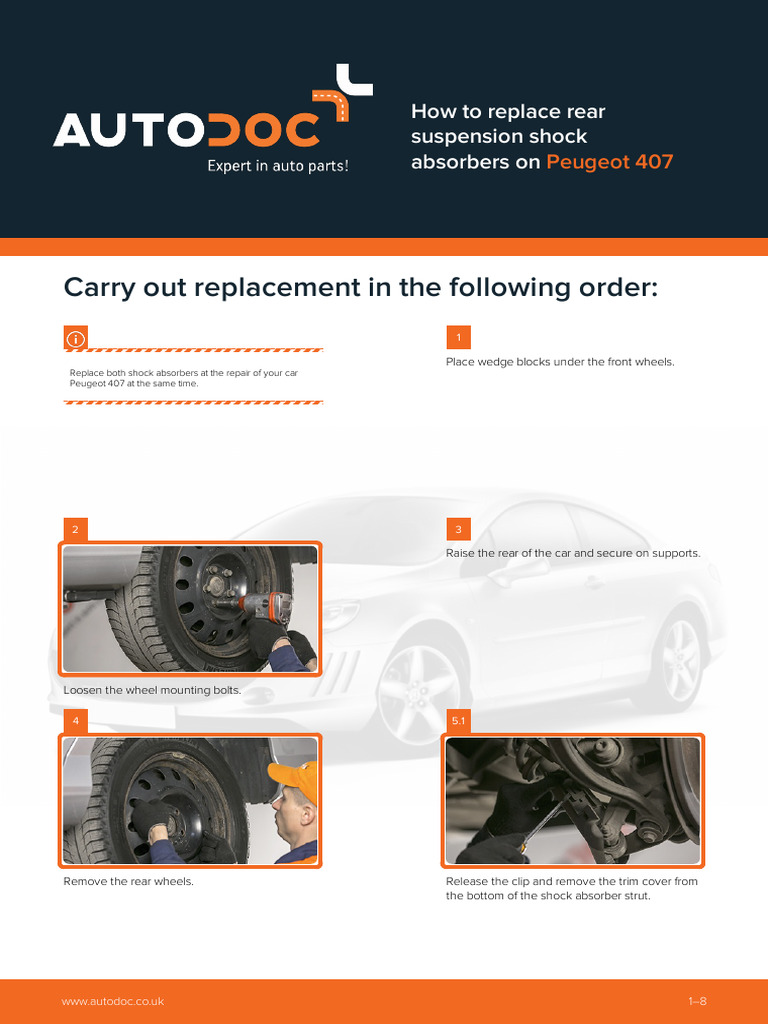 AUTODOC
Expert in auto parts!

How to replace rear suspension shock absorbers on Peugeot 407

Carry out replacement in the following order:

Replace both shock absorbers at the repair of your car Peugeot 407 at the same time.

1
Place wedge blocks under the front wheels.

2
Loosen the wheel mounting bolts.

3
Raise the rear of the car and secure on supports.

4
Remove the rear wheels.

5.1
Release the clip and remove the trim cover from the bottom of the shock absorber strut.

www.autodoc.co.uk

1–8