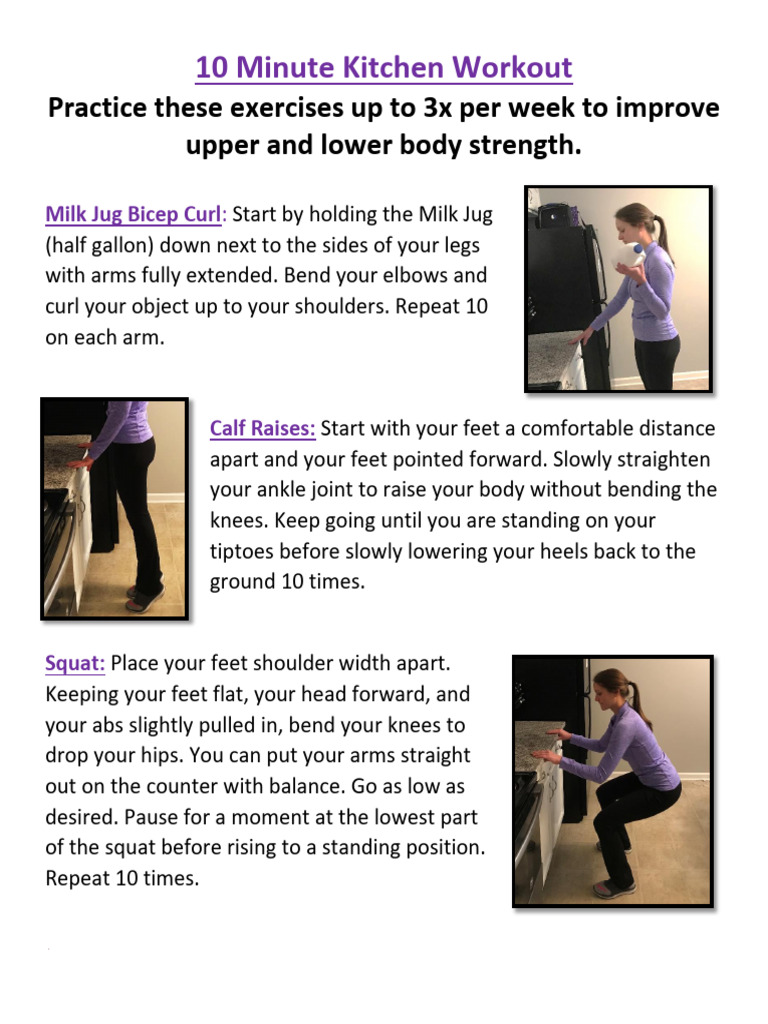 10 Minute Kitchen Workout

Practice these exercises up to 3x per week to improve upper and lower body strength.

Milk Jug Bicep Curl: Start by holding the Milk Jug (half gallon) down next to the sides of your legs with arms fully extended. Bend your elbows and curl your object up to your shoulders. Repeat 10 on each arm.

Calf Raises: Start with your feet a comfortable distance apart and your feet pointed forward. Slowly straighten your ankle joint to raise your body without bending the knees. Keep going until you are standing on your tiptoes before slowly lowering your heels back to the ground 10 times.

Squat: Place your feet shoulder width apart. Keeping your feet flat, your head forward, and your abs slightly pulled in, bend your knees to drop your hips. You can put your arms straight out on the counter with balance. Go as low as desired. Pause for a moment at the lowest part of the squat before rising to a standing position. Repeat 10 times.