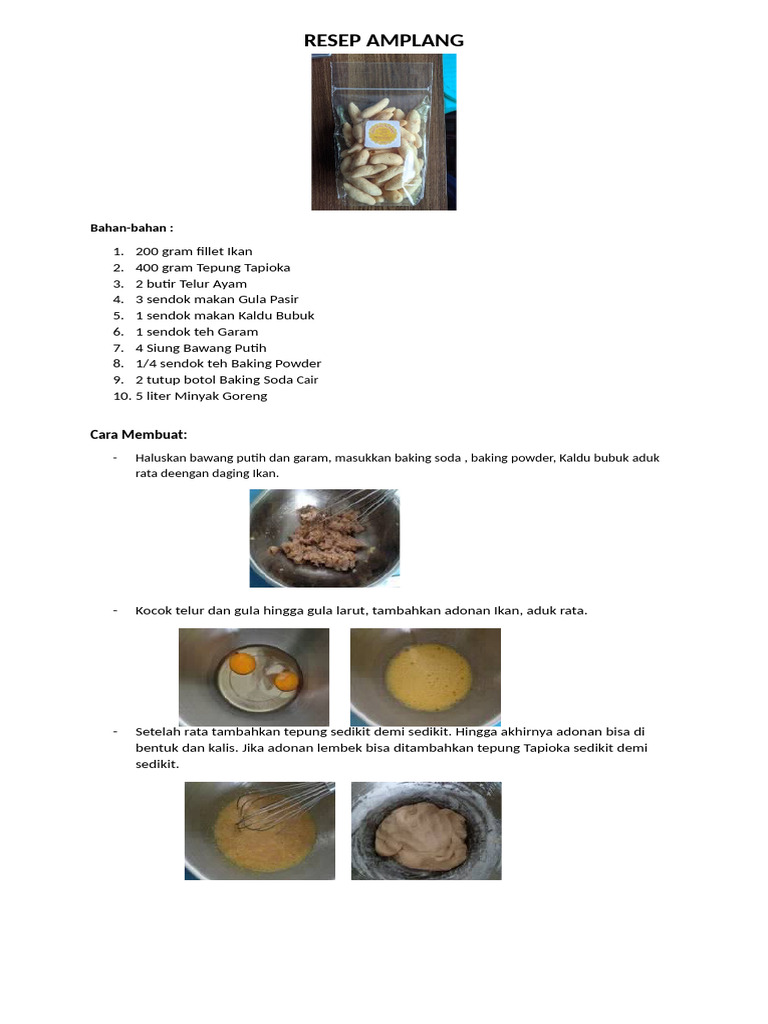 RESEP AMPLANG

Bahan-bahan :

1. 200 gram fillet Ikan
2. 400 gram Tepung Tapioka
3. 2 butir Telur Ayam
4. 3 sendok makan Gula Pasir
5. 1 sendok makan Kaldu Bubuk
6. 1 sendok teh Garam
7. 4 Siung Bawang Putih
8. 1/4 sendok teh Baking Powder
9. 2 tutup botol Baking Soda Cair
10. 5 liter Minyak Goreng

Cara Membuat:

- Haluskan bawang putih dan garam, masukkan baking soda , baking powder, Kaldu bubuk aduk rata deengan daging Ikan.

- Kocok telur dan gula hingga gula larut, tambahkan adonan Ikan, aduk rata.

- Setelah rata tambahkan tepung sedikit demi sedikit. Hingga akhirnya adonan bisa di bentuk dan kalis. Jika adonan lembek bisa ditambahkan tepung Tapioka sedikit demi sedikit.