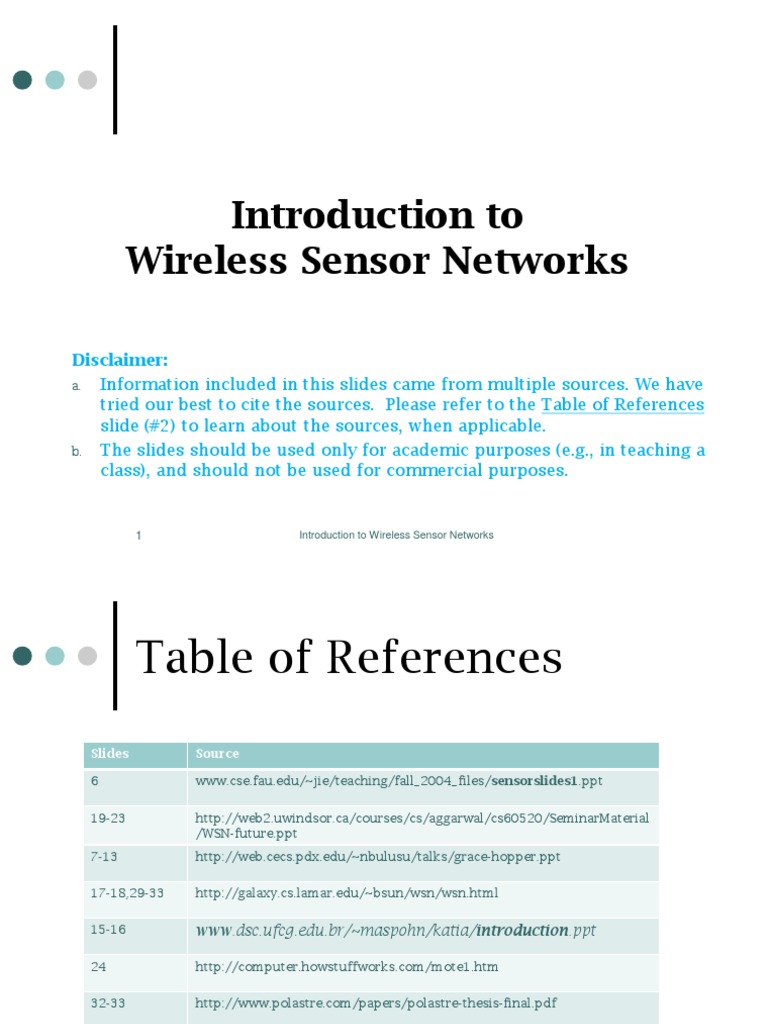 Introduction to
Wireless Sensor Networks

Disclaimer:

a. Information included in this slides came from multiple sources. We have tried our best to cite the sources. Please refer to the Table of References slide (#2) to learn about the sources, when applicable.

b. The slides should be used only for academic purposes (e.g., in teaching a class), and should not be used for commercial purposes.

1 Introduction to Wireless Sensor Networks

Table of References

| Slides | Source |
|---|---|
| 6 | www.cse.fau.edu/~jie/teaching/fall_2004_files/sensorslides1.ppt |
| 19-23 | http://web2.uwindsor.ca/courses/cs/aggarwal/cs60520/SeminarMaterial/WSN-future.ppt |
| 7-13 | http://web.cecs.pdx.edu/~nbulusu/talks/grace-hopper.ppt |
| 17-18,29-33 | http://galaxy.cs.lamar.edu/~bsun/wsn/wsn.html |
| 15-16 | www.dsc.ufcg.edu.br/~maspohn/katia/introduction.ppt |
| 24 | http://computer.howstuffworks.com/mote1.htm |
| 32-33 | http://www.polastre.com/papers/polastre-thesis-final.pdf |