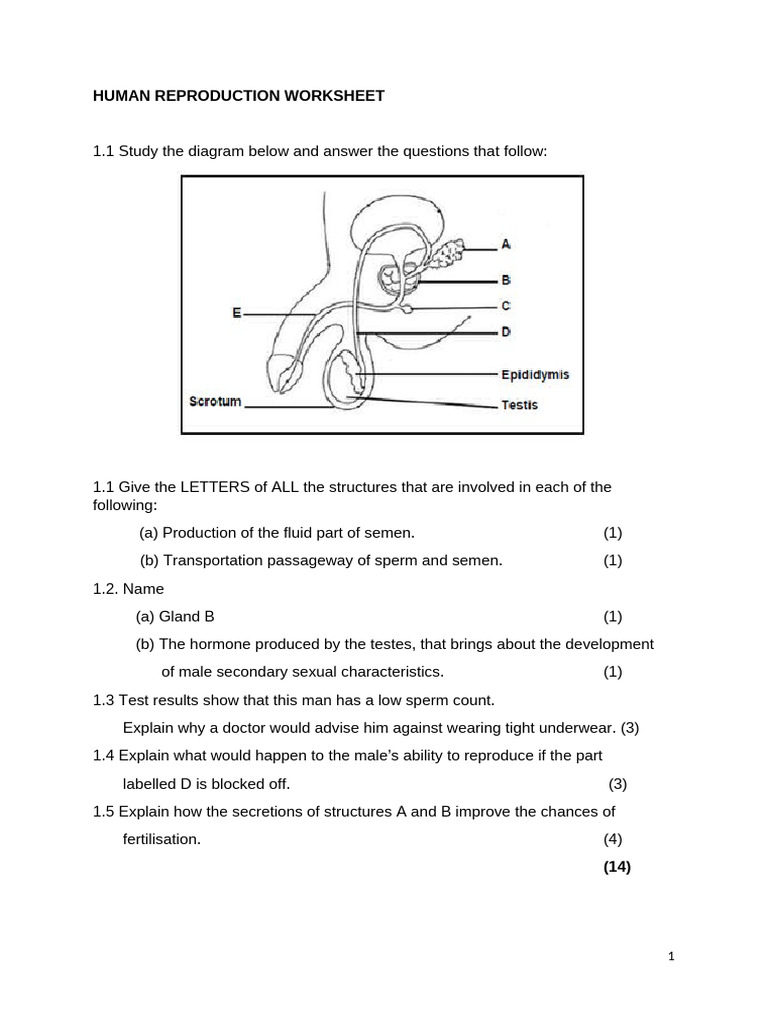 HUMAN REPRODUCTION WORKSHEET

1.1 Study the diagram below and answer the questions that follow:

A
B
C
D
E
Epididymis
Scrotum
Testis

1.1 Give the LETTERS of ALL the structures that are involved in each of the following:

(a) Production of the fluid part of semen. (1)

(b) Transportation passageway of sperm and semen. (1)

1.2. Name

(a) Gland B (1)

(b) The hormone produced by the testes, that brings about the development of male secondary sexual characteristics. (1)

1.3 Test results show that this man has a low sperm count.

Explain why a doctor would advise him against wearing tight underwear. (3)

1.4 Explain what would happen to the male's ability to reproduce if the part labelled D is blocked off. (3)

1.5 Explain how the secretions of structures A and B improve the chances of fertilisation. (4)

(14)

1