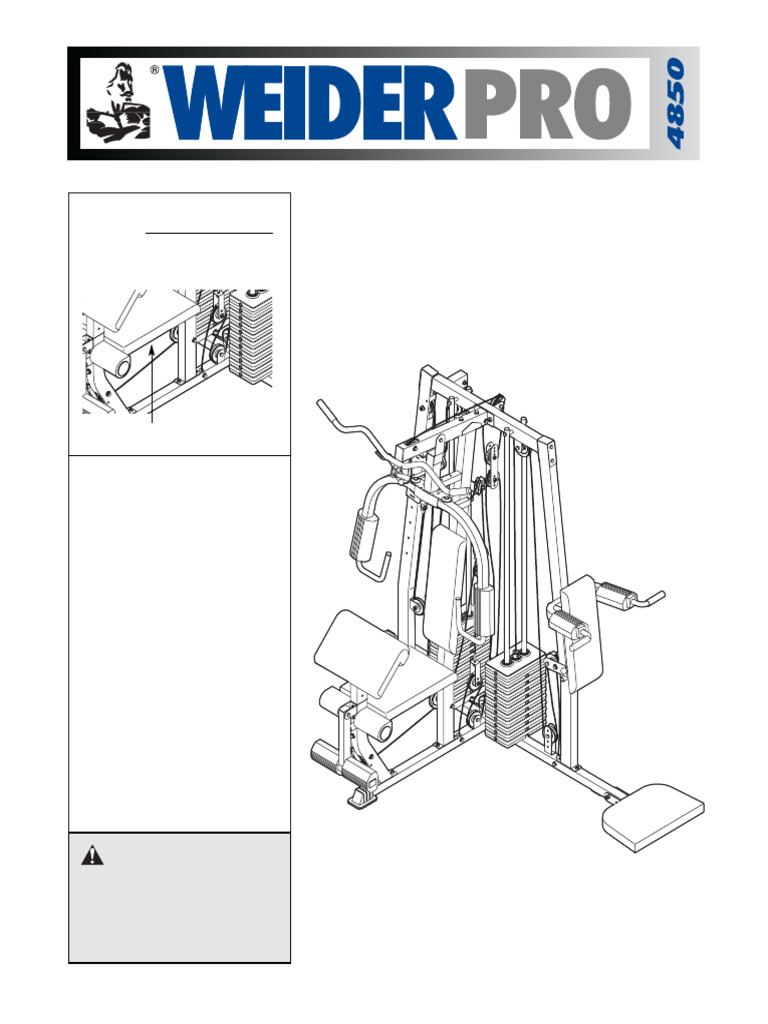 ®
WEIDER PRO
4850