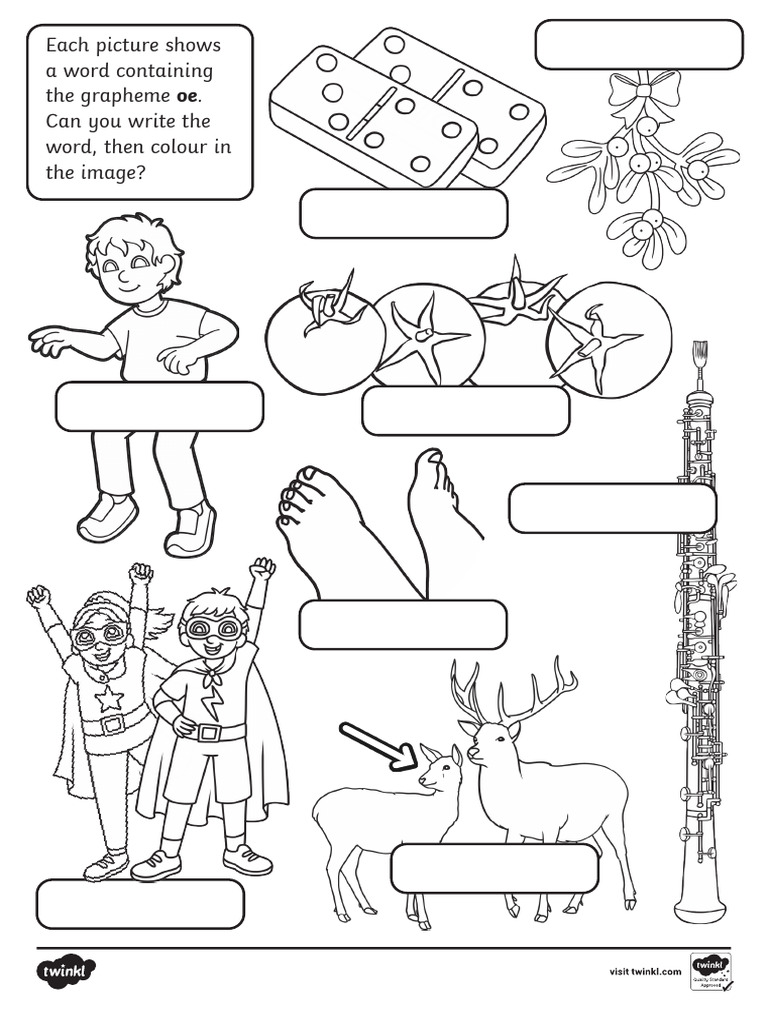 Each picture shows a word containing the grapheme **oe**. Can you write the word, then colour in the image?

twinkl

visit twinkl.com

twinkl Quality Standard Approved