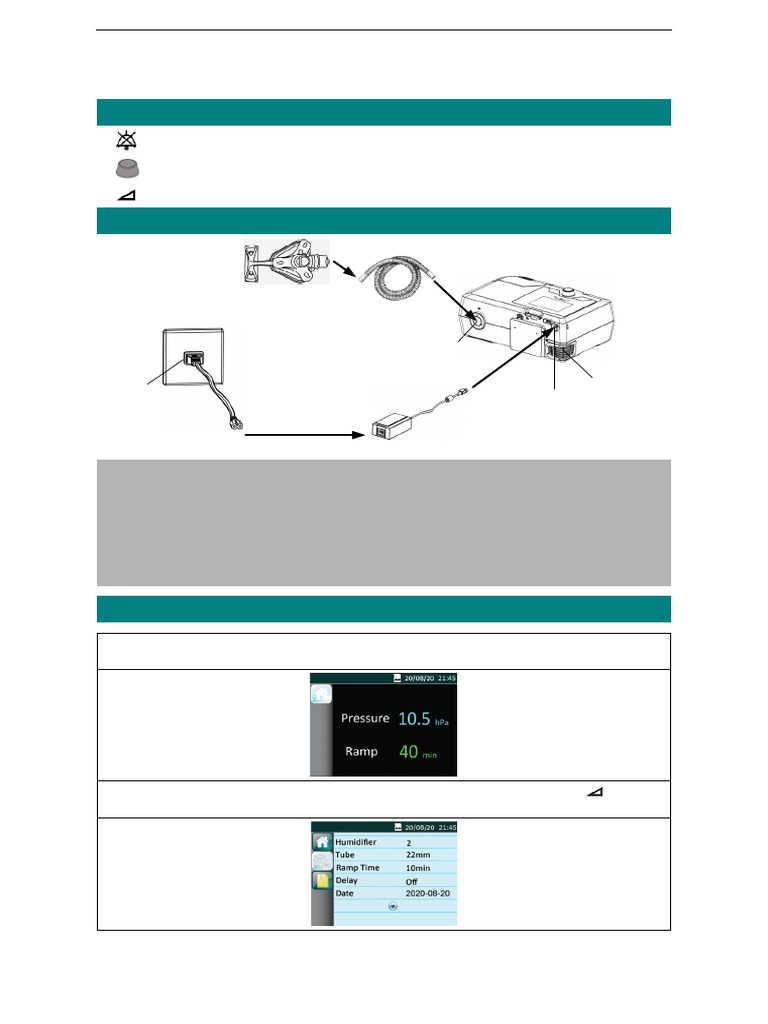 20/08/20 21:45

Pressure 10.5 hPa

Ramp 40 min

20/08/20 21:45

| Humidifier | 2 |
|---|---|
| Tube | 22mm |
| Ramp Time | 10min |
| Delay | Off |
| Date | 2020-08-20 |