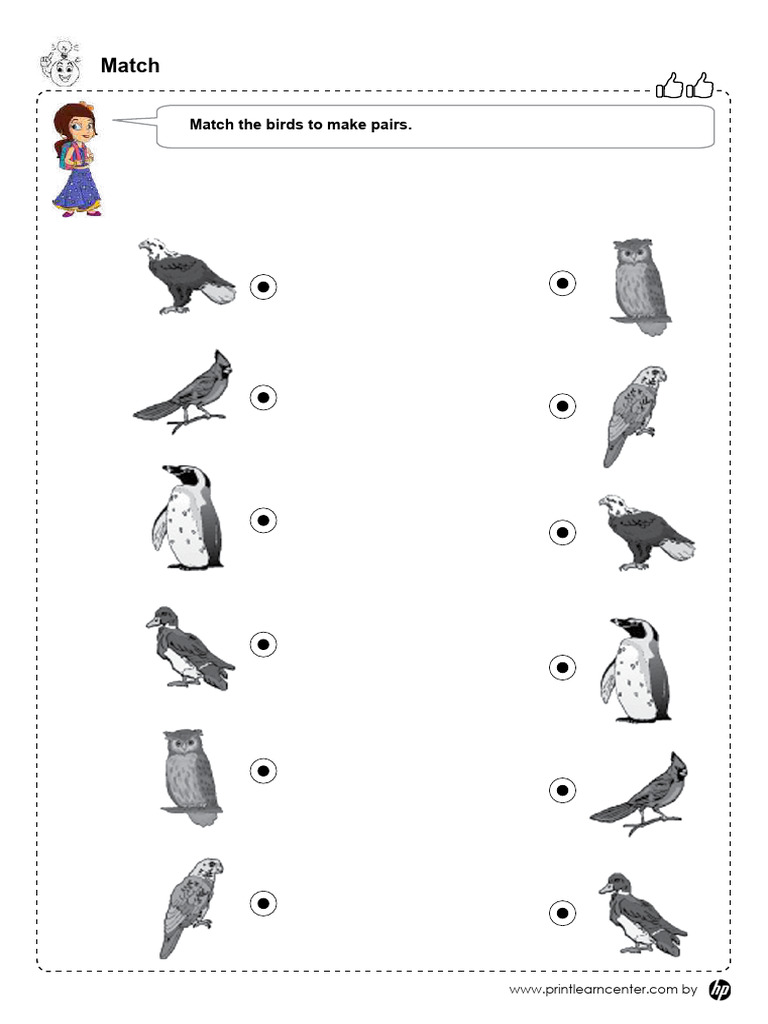 Match

Match the birds to make pairs.

www.printlearncenter.com by hp