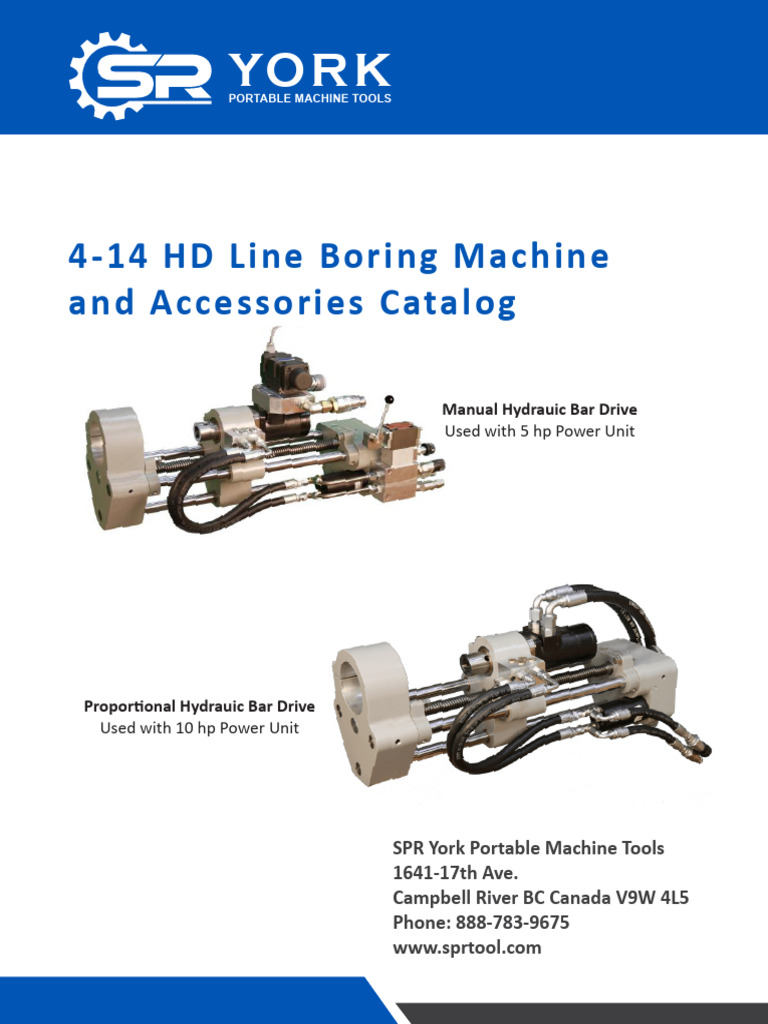 SPR YORK
PORTABLE MACHINE TOOLS

4-14 HD Line Boring Machine and Accessories Catalog

Manual Hydrauic Bar Drive
Used with 5 hp Power Unit

Proportional Hydrauic Bar Drive
Used with 10 hp Power Unit

SPR York Portable Machine Tools
1641-17th Ave.
Campbell River BC Canada V9W 4L5
Phone: 888-783-9675
www.sprtool.com