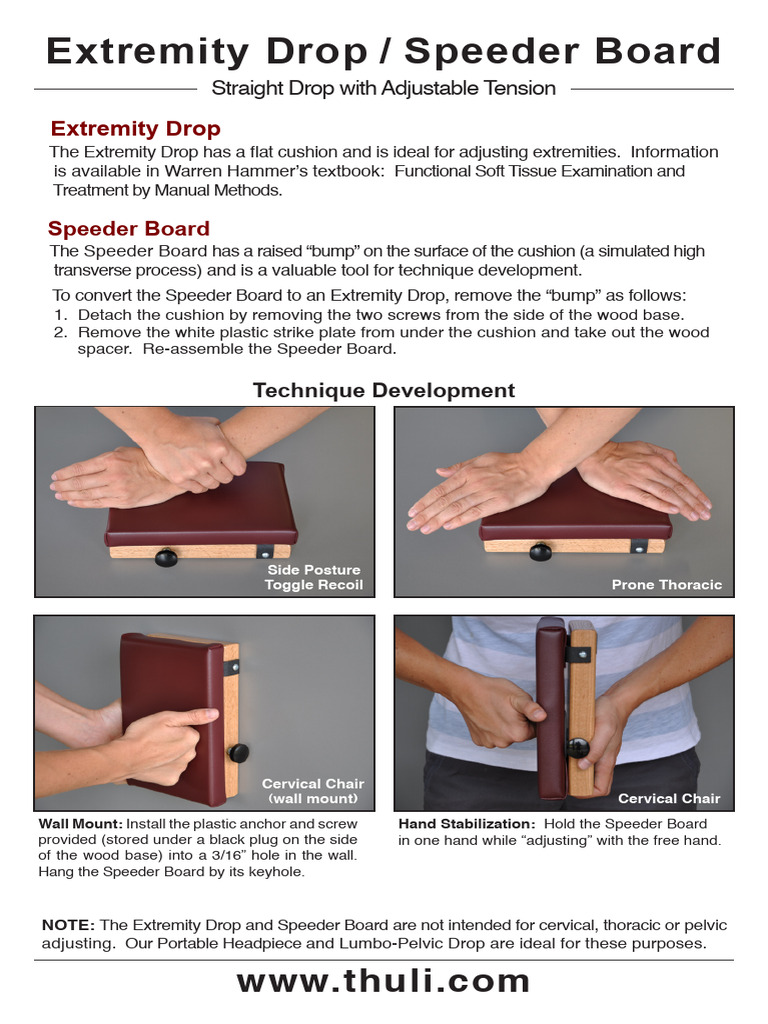 Extremity Drop / Speeder Board

Straight Drop with Adjustable Tension

Extremity Drop

The Extremity Drop has a flat cushion and is ideal for adjusting extremities. Information is available in Warren Hammer's textbook: Functional Soft Tissue Examination and Treatment by Manual Methods.

Speeder Board

The Speeder Board has a raised "bump" on the surface of the cushion (a simulated high transverse process) and is a valuable tool for technique development.

To convert the Speeder Board to an Extremity Drop, remove the "bump" as follows:
1. Detach the cushion by removing the two screws from the side of the wood base.
2. Remove the white plastic strike plate from under the cushion and take out the wood spacer. Re-assemble the Speeder Board.

Technique Development

Side Posture
Toggle Recoil

Prone Thoracic

Cervical Chair
(wall mount)

Cervical Chair

Wall Mount: Install the plastic anchor and screw provided (stored under a black plug on the side of the wood base) into a 3/16" hole in the wall. Hang the Speeder Board by its keyhole.

Hand Stabilization: Hold the Speeder Board in one hand while "adjusting" with the free hand.

NOTE: The Extremity Drop and Speeder Board are not intended for cervical, thoracic or pelvic adjusting. Our Portable Headpiece and Lumbo-Pelvic Drop are ideal for these purposes.

www.thuli.com