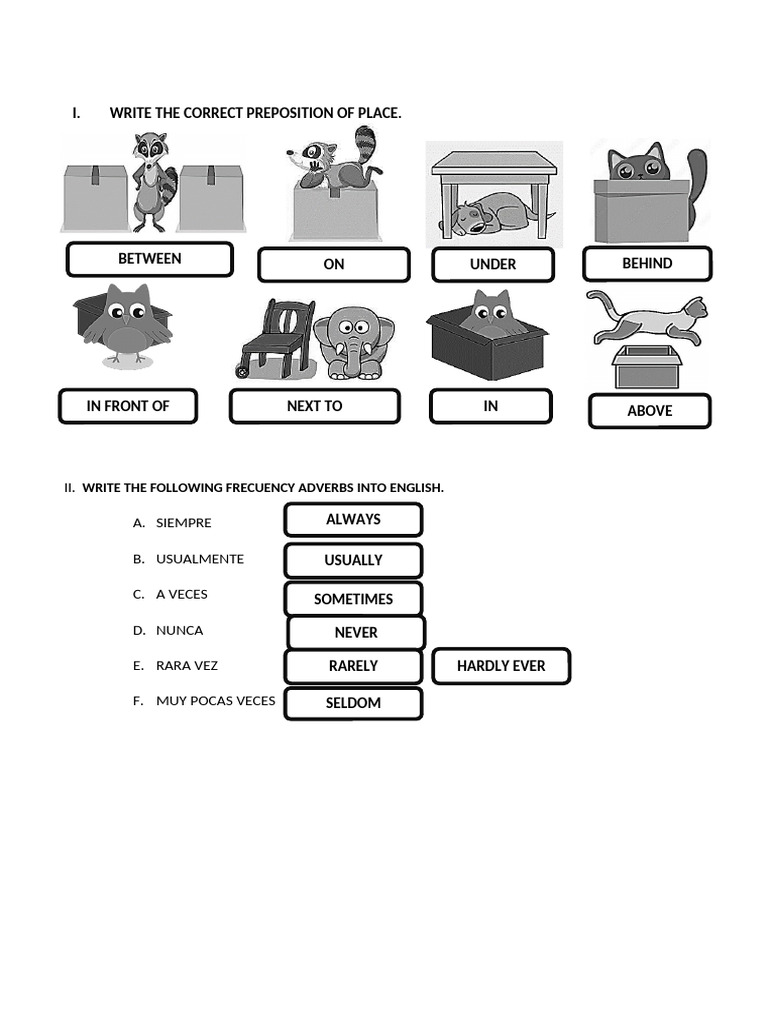 I. WRITE THE CORRECT PREPOSITION OF PLACE.

BETWEEN
ON
UNDER
BEHIND

IN FRONT OF
NEXT TO
IN
ABOVE

II. WRITE THE FOLLOWING FRECUENCY ADVERBS INTO ENGLISH.

A. SIEMPRE ALWAYS
B. USUALMENTE USUALLY
C. A VECES SOMETIMES
D. NUNCA NEVER
E. RARA VEZ RARELY HARDLY EVER
F. MUY POCAS VECES SELDOM