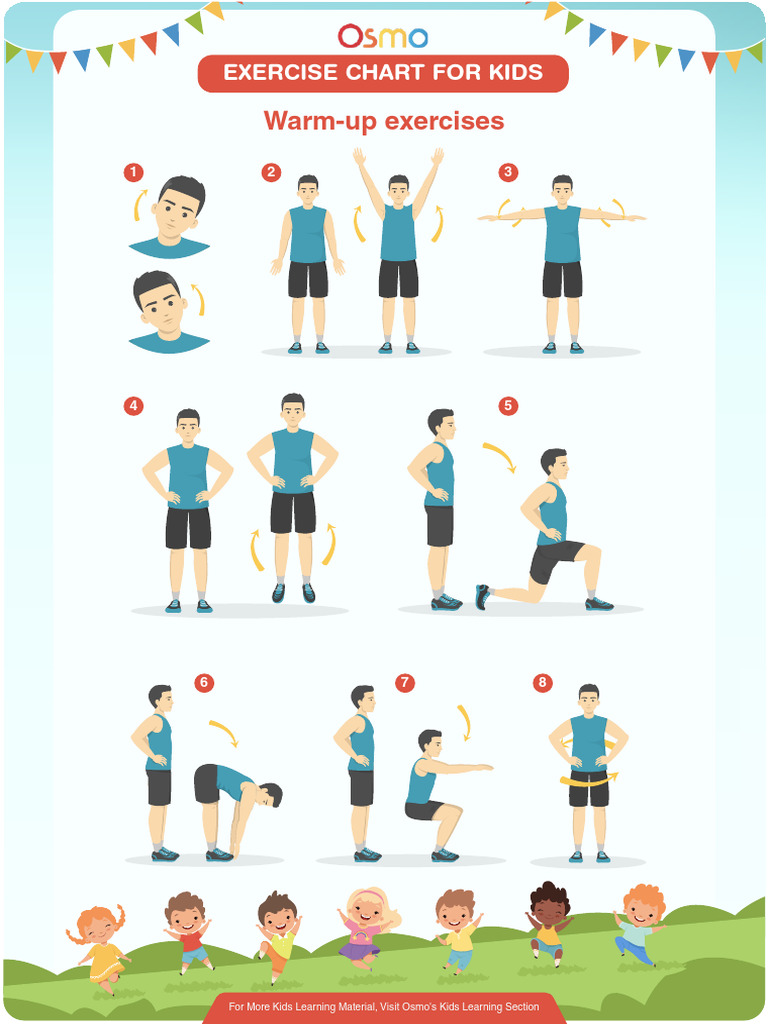 Osmo

EXERCISE CHART FOR KIDS

Warm-up exercises

1

2

3

4

5

6

7

8

For More Kids Learning Material, Visit Osmo's Kids Learning Section