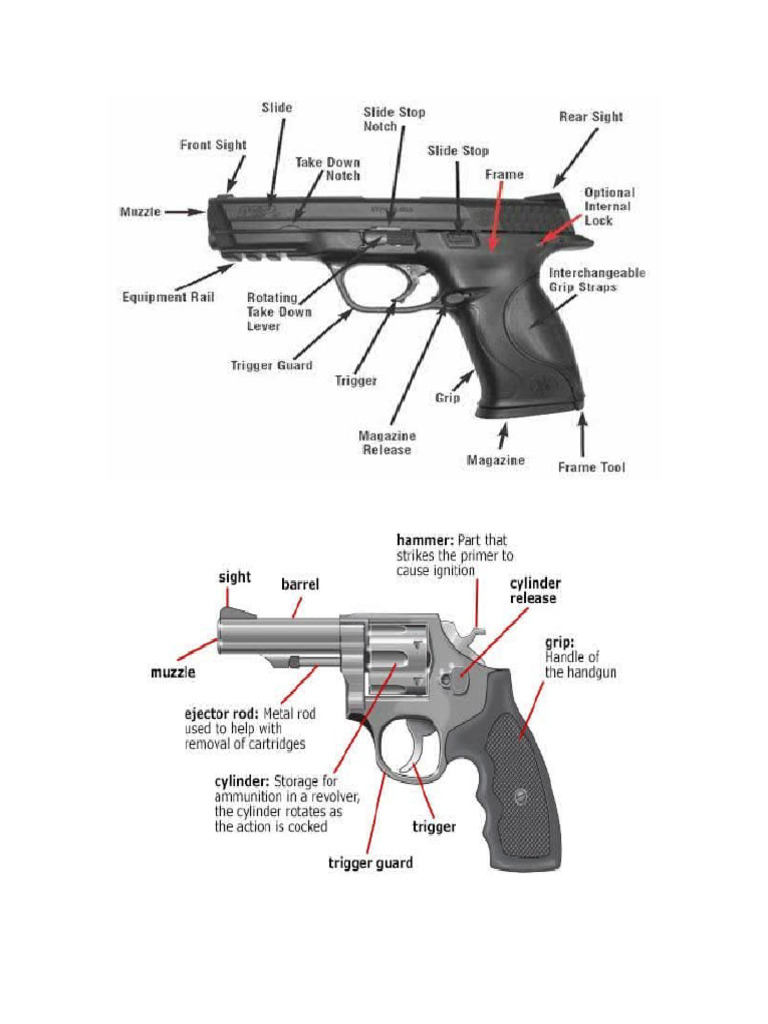 Slide

Slide Stop Notch

Rear Sight

Front Sight

Take Down Notch

Slide Stop

Frame

Optional Internal Lock

Muzzle

Interchangeable Grip Straps

Equipment Rail

Rotating Take Down Lever

Trigger Guard

Trigger

Grip

Magazine Release

Magazine

Frame Tool

hammer: Part that strikes the primer to cause ignition

sight

barrel

cylinder release

grip: Handle of the handgun

muzzle

ejector rod: Metal rod used to help with removal of cartridges

cylinder: Storage for ammunition in a revolver, the cylinder rotates as the action is cocked

trigger

trigger guard