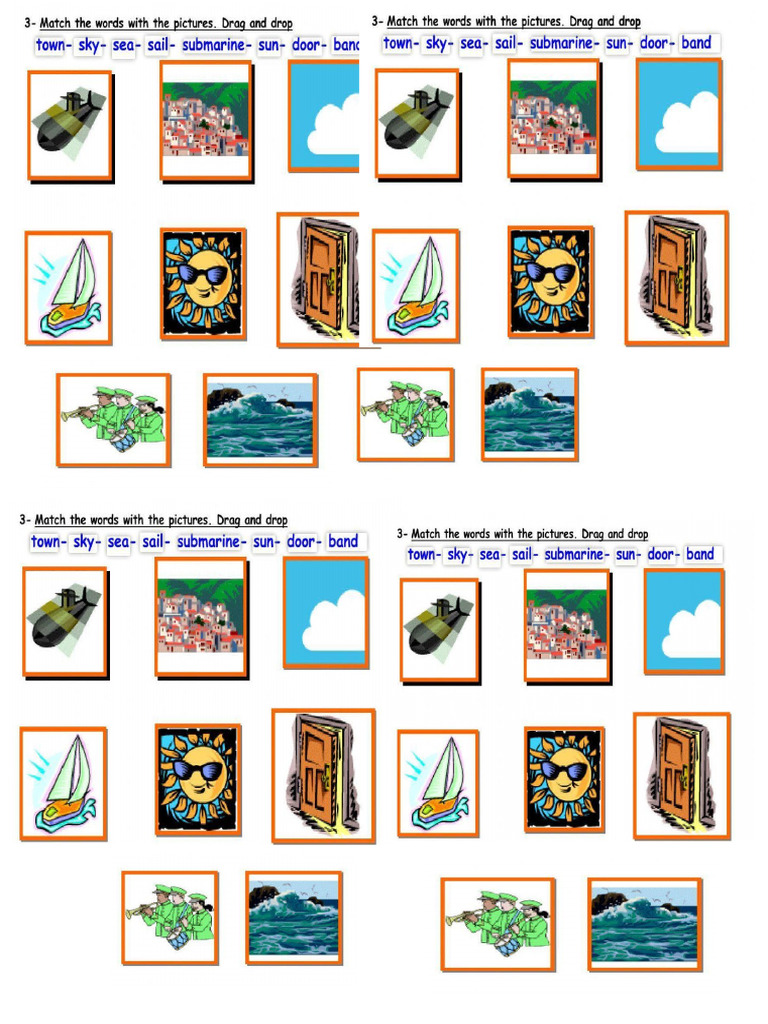 3- Match the words with the pictures. Drag and drop

town- sky- sea- sail- submarine- sun- door- band

3- Match the words with the pictures. Drag and drop

town- sky- sea- sail- submarine- sun- door- band

3- Match the words with the pictures. Drag and drop

town- sky- sea- sail- submarine- sun- door- band

3- Match the words with the pictures. Drag and drop

town- sky- sea- sail- submarine- sun- door- band