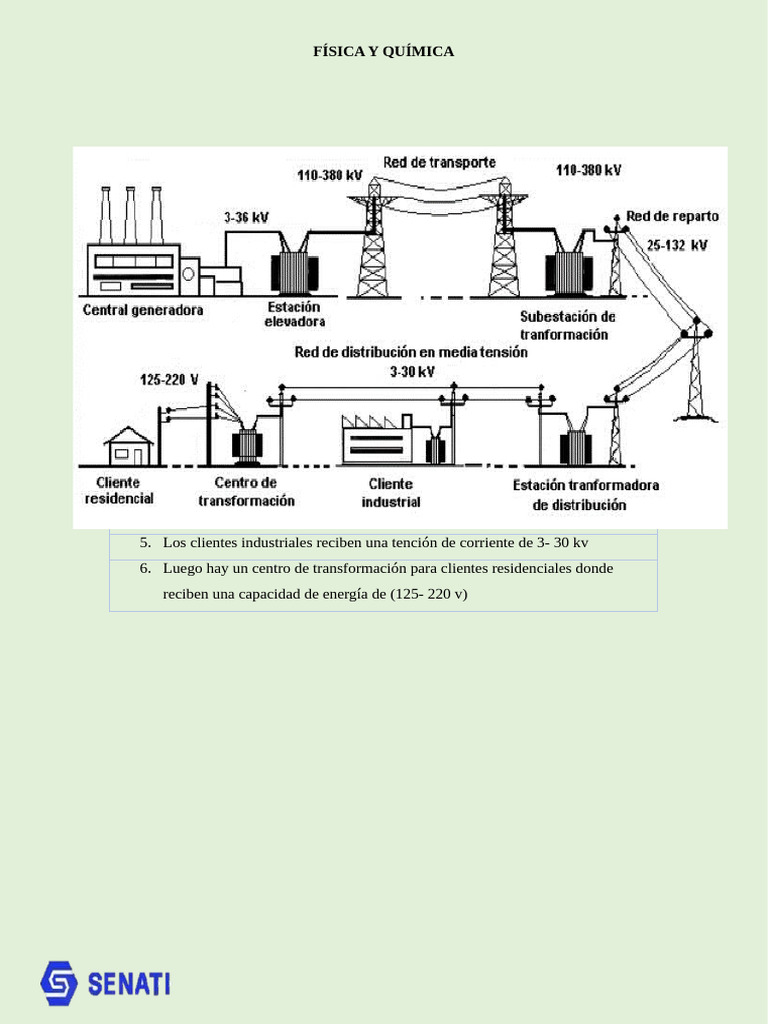 FÍSICA Y QUÍMICA

Red de transporte
110-380 kV
110-380 kV
3-36 kV
Red de reparto
25-132 kV
Central generadora
Estación elevadora
Subestación de tranformación
Red de distribución en media tensión
3-30 kV
125-220 V
Cliente residencial
Centro de transformación
Cliente industrial
Estación tranformadora de distribución

5. Los clientes industriales reciben una tención de corriente de 3- 30 kv
6. Luego hay un centro de transformación para clientes residenciales donde reciben una capacidad de energía de (125- 220 v)

SENATI