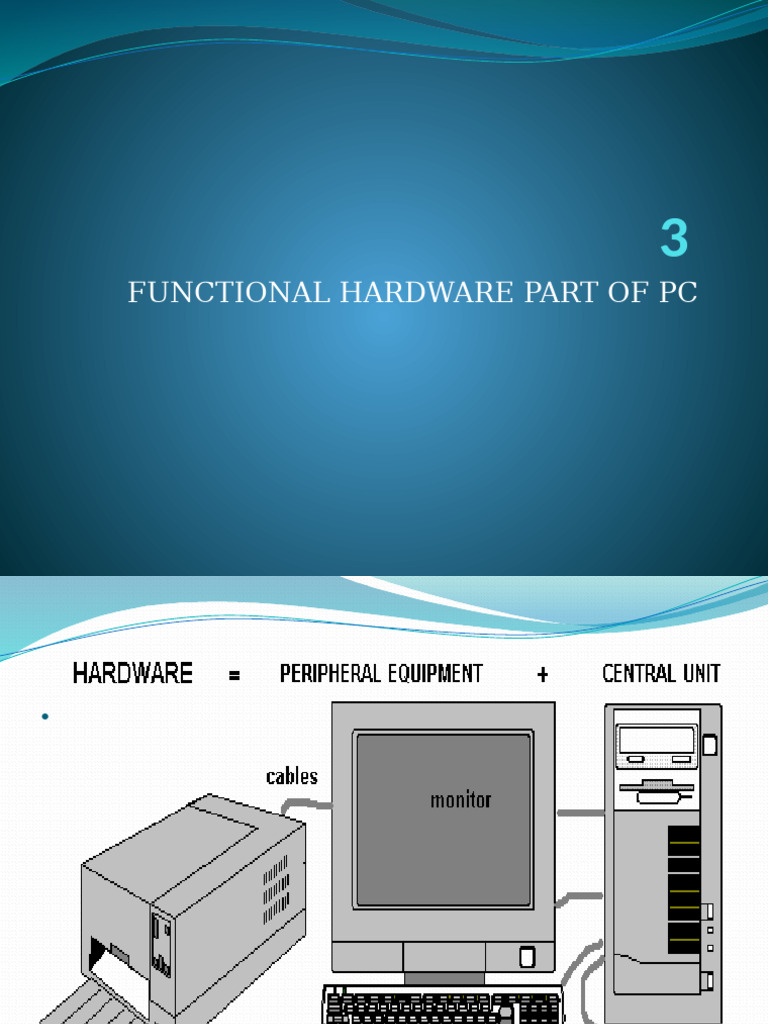 3

FUNCTIONAL HARDWARE PART OF PC

HARDWARE = PERIPHERAL EQUIPMENT + CENTRAL UNIT

cables

monitor