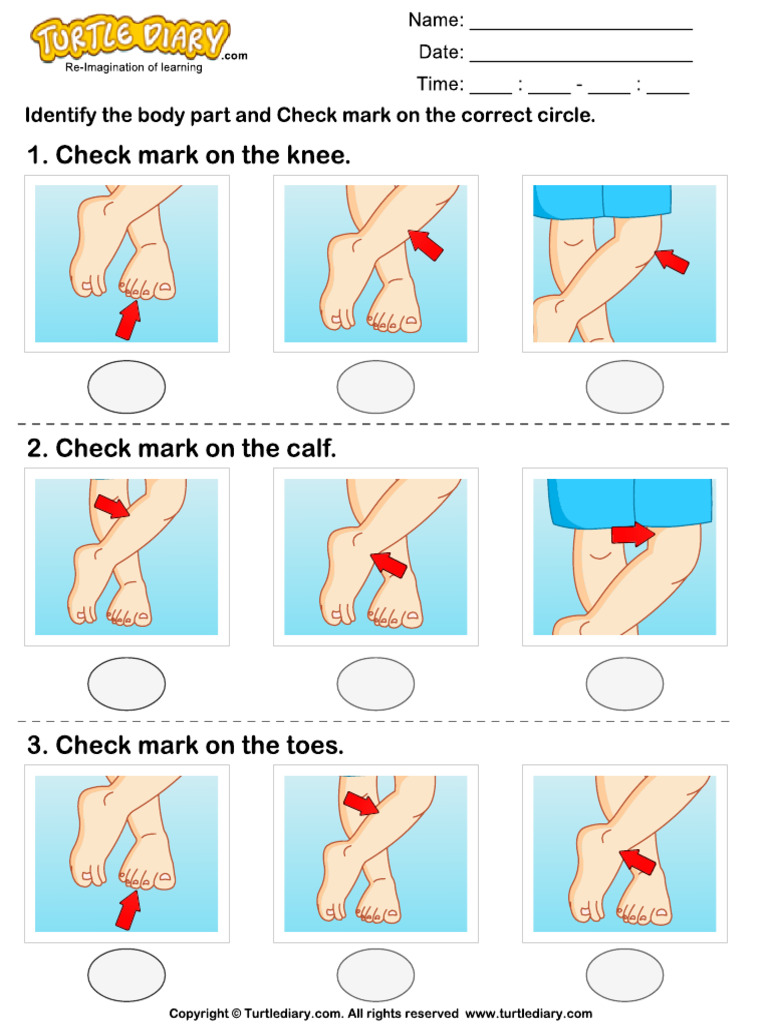 TURTLE DIARY.com
Re-Imagination of learning

Name: ____________________

Date: ____________________

Time: ____ : ____ - ____ : ____

Identify the body part and Check mark on the correct circle.

1. Check mark on the knee.

2. Check mark on the calf.

3. Check mark on the toes.

Copyright © Turtlediary.com. All rights reserved www.turtlediary.com