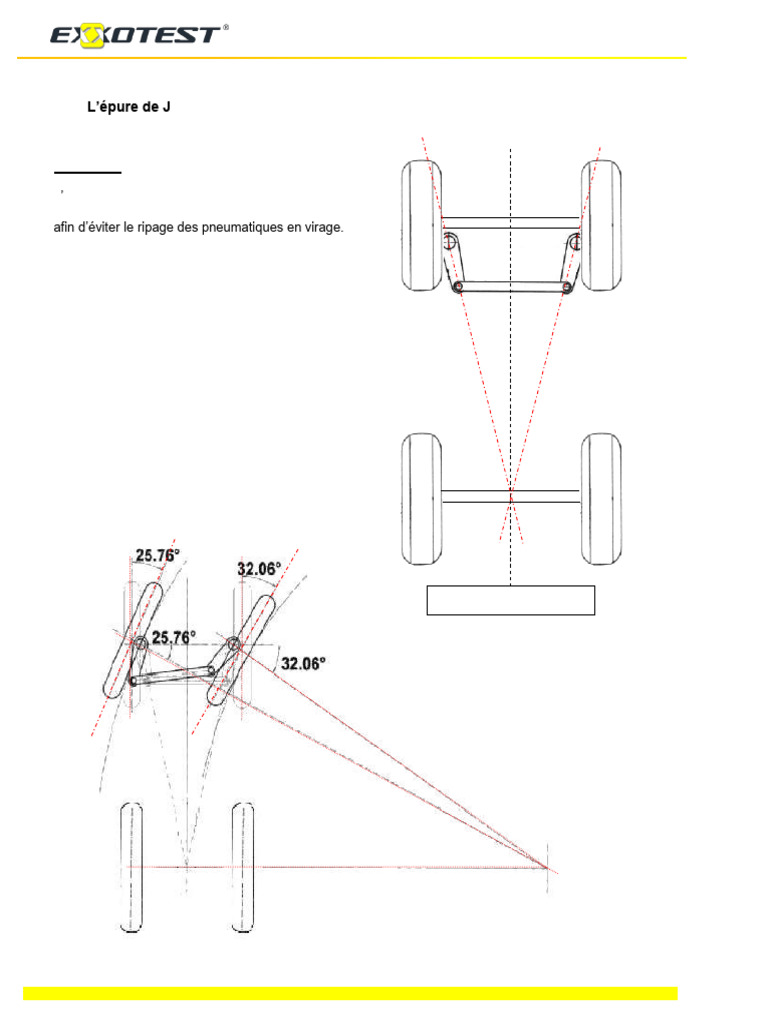 EXXOTEST®

L'épure de J

,

afin d'éviter le ripage des pneumatiques en virage.

25.76°

32.06°

25.76°

32.06°