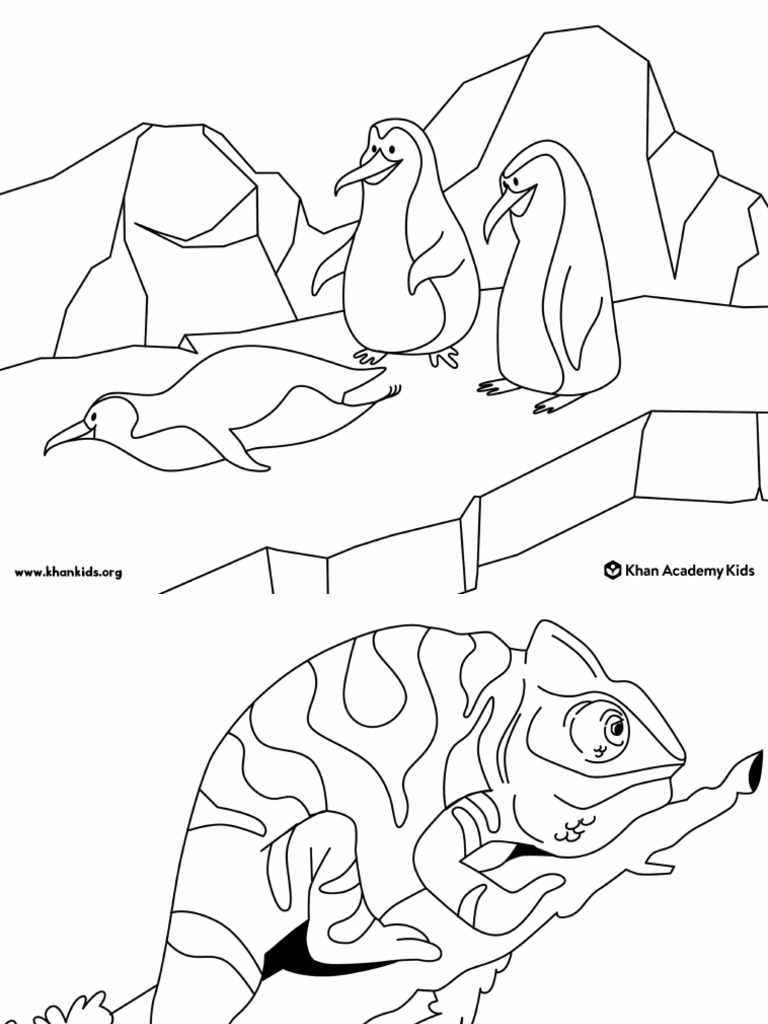 www.khankids.org

Khan Academy Kids