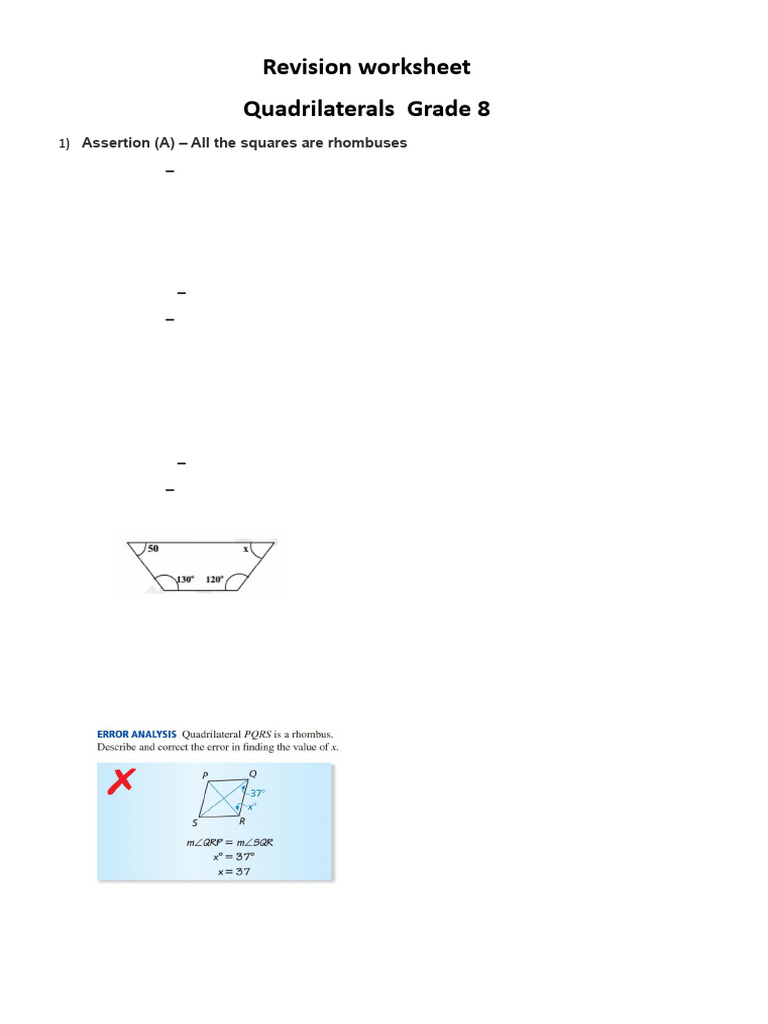 Revision worksheet

Quadrilaterals Grade 8

1) Assertion (A) – All the squares are rhombuses

–

–

–

–

–

50

x

130°

120°

ERROR ANALYSIS Quadrilateral $PQRS$ is a rhombus. Describe and correct the error in finding the value of $x$.

P

Q

37°

x°

S

R

$m\angle QRP = m\angle SQR$

$x° = 37°$

$x = 37$