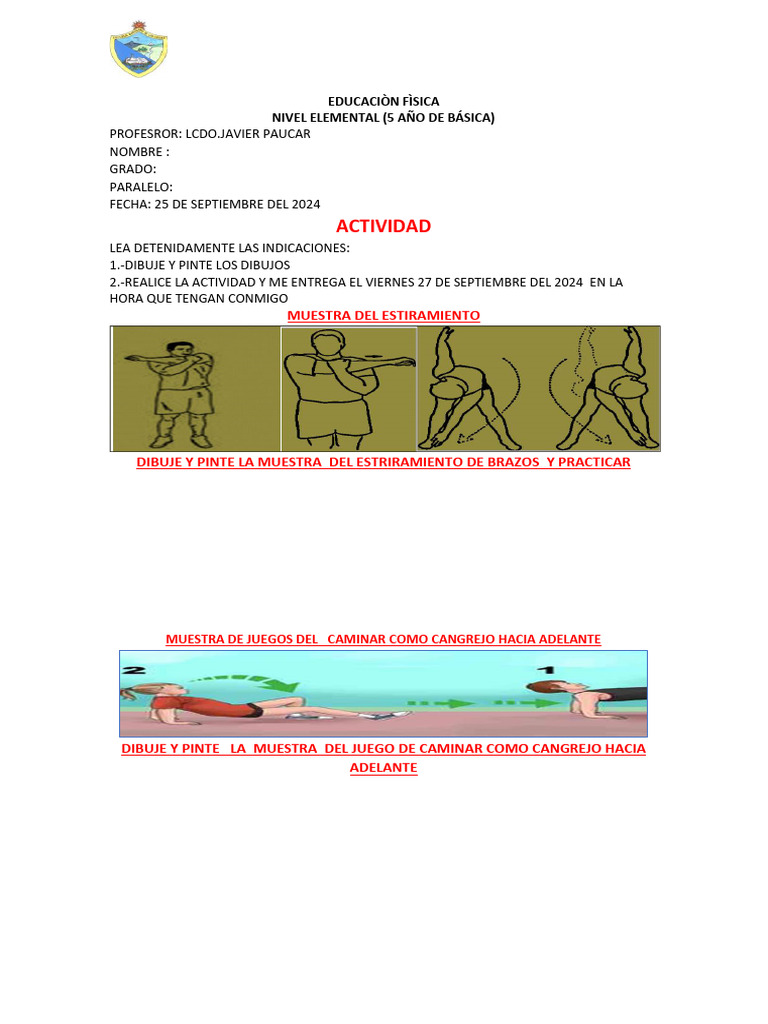 EDUCACIÒN FÌSICA
NIVEL ELEMENTAL (5 AÑO DE BÁSICA)
PROFESROR: LCDO.JAVIER PAUCAR
NOMBRE :
GRADO:
PARALELO:
FECHA: 25 DE SEPTIEMBRE DEL 2024

ACTIVIDAD

LEA DETENIDAMENTE LAS INDICACIONES:
1.-DIBUJE Y PINTE LOS DIBUJOS
2.-REALICE LA ACTIVIDAD Y ME ENTREGA EL VIERNES 27 DE SEPTIEMBRE DEL 2024 EN LA HORA QUE TENGAN CONMIGO

MUESTRA DEL ESTIRAMIENTO

DIBUJE Y PINTE LA MUESTRA DEL ESTRIRAMIENTO DE BRAZOS Y PRACTICAR

MUESTRA DE JUEGOS DEL CAMINAR COMO CANGREJO HACIA ADELANTE

2

1

DIBUJE Y PINTE LA MUESTRA DEL JUEGO DE CAMINAR COMO CANGREJO HACIA ADELANTE