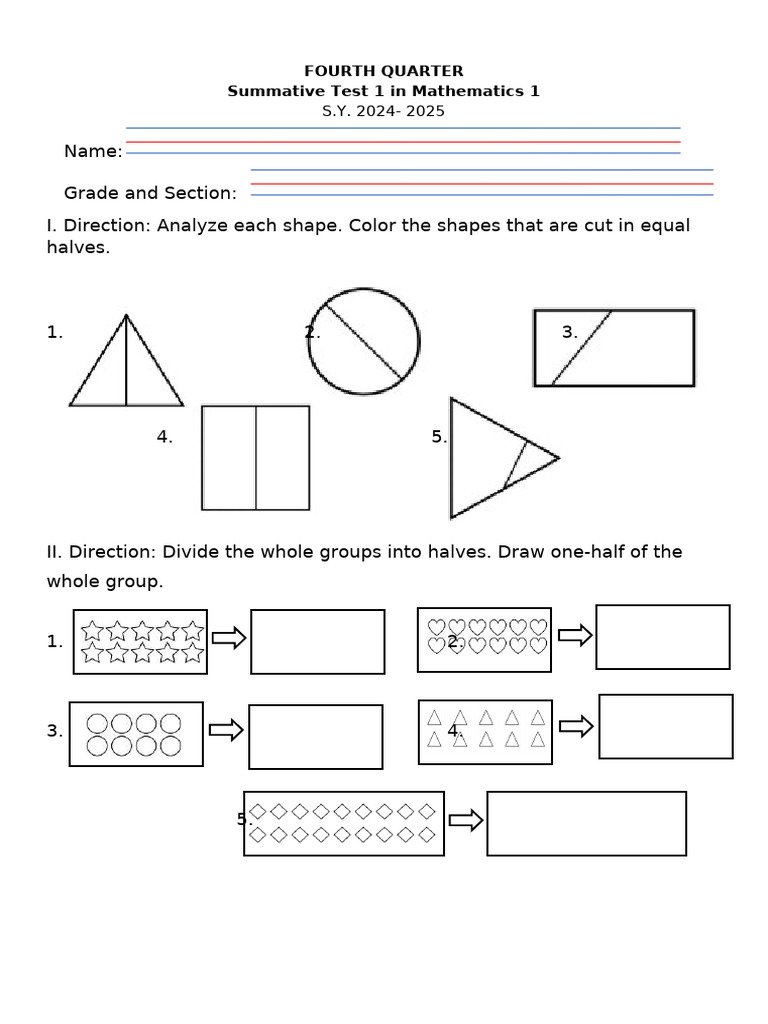 FOURTH QUARTER
Summative Test 1 in Mathematics 1
S.Y. 2024- 2025

Name:

Grade and Section:

I. Direction: Analyze each shape. Color the shapes that are cut in equal halves.

1.
2.
3.
4.
5.

II. Direction: Divide the whole groups into halves. Draw one-half of the whole group.

1.
2.
3.
4.
5.