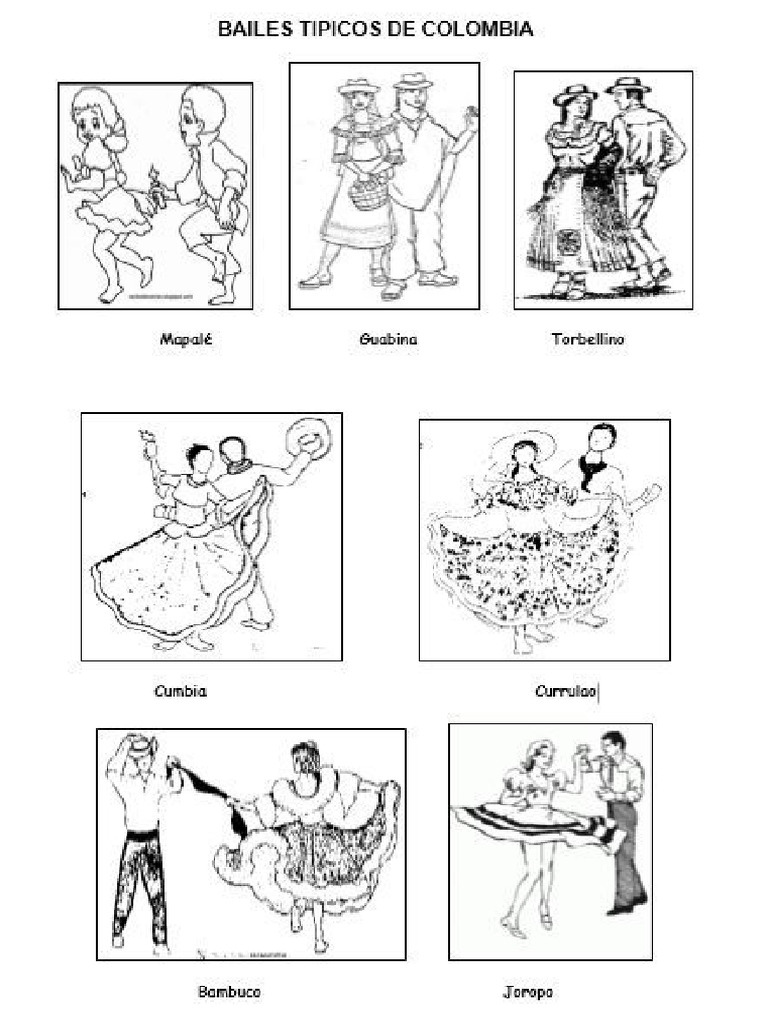 BAILES TIPICOS DE COLOMBIA

Mapalé

Guabina

Torbellino

Cumbia

Currulao

Bambuco

Joropo