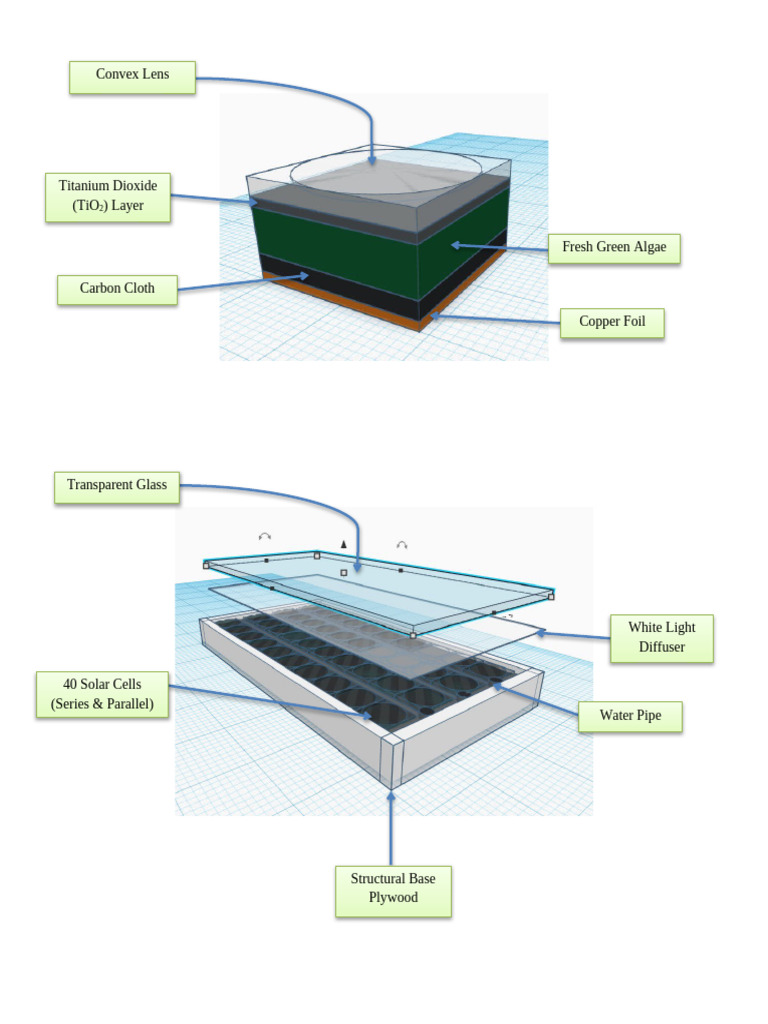 Convex Lens

Titanium Dioxide ($TiO_2$) Layer

Fresh Green Algae

Carbon Cloth

Copper Foil

Transparent Glass

White Light Diffuser

40 Solar Cells (Series & Parallel)

Water Pipe

Structural Base Plywood