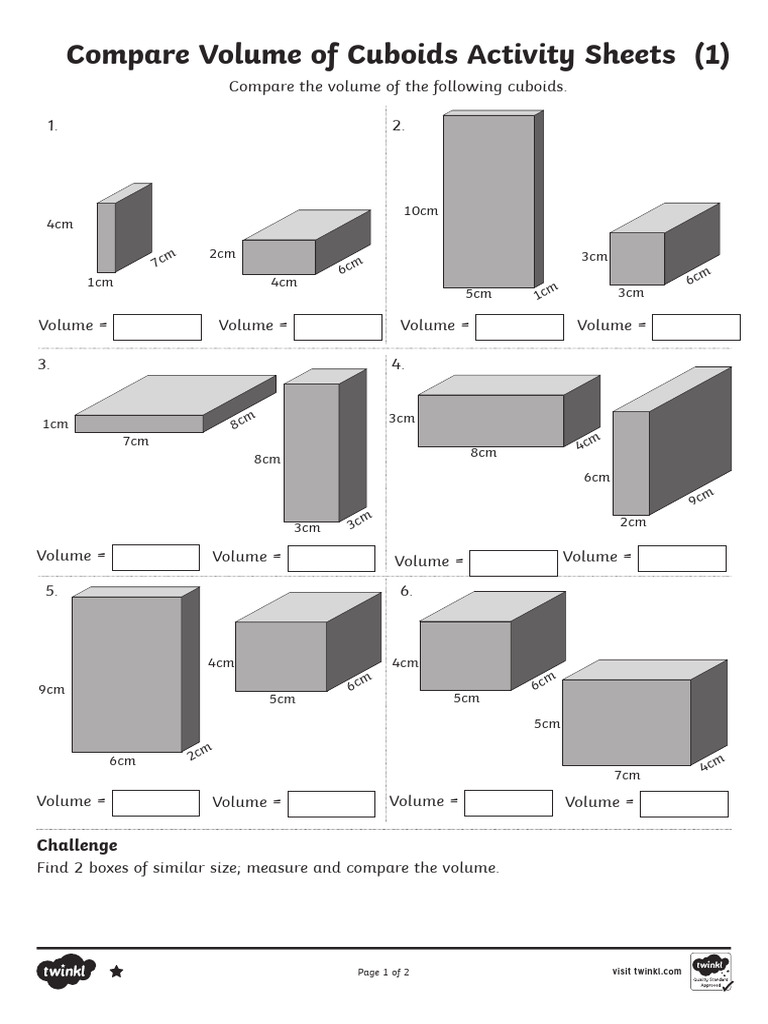 Compare Volume of Cuboids Activity Sheets (1)

Compare the volume of the following cuboids.

1.

4cm
1cm
7cm

2cm
4cm
6cm

Volume =
Volume =

2.

10cm
5cm
1cm

3cm
3cm
6cm

Volume =
Volume =

3.

1cm
7cm
8cm

8cm
3cm
3cm

Volume =
Volume =

4.

3cm
8cm
4cm

6cm
2cm
9cm

Volume =
Volume =

5.

9cm
6cm
2cm

4cm
5cm
6cm

Volume =
Volume =

6.

4cm
5cm
6cm

5cm
7cm
4cm

Volume =
Volume =

Challenge
Find 2 boxes of similar size; measure and compare the volume.

twinkl
Page 1 of 2
visit twinkl.com
twinkl Quality Standard Approved