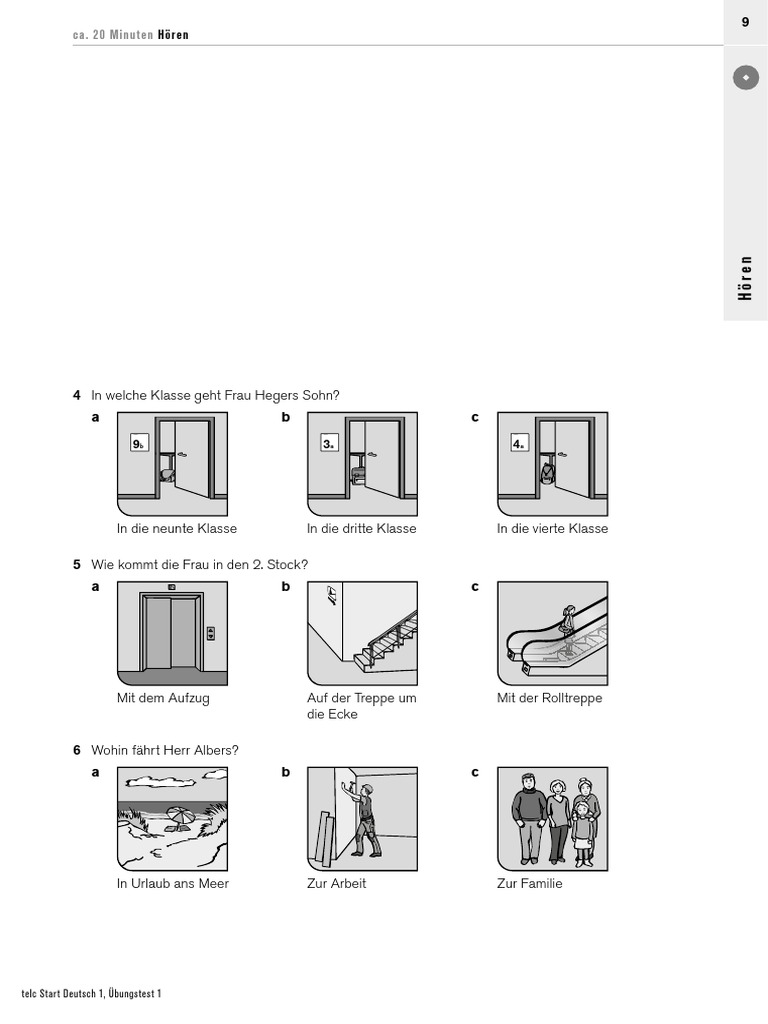 ca. 20 Minuten Hören

9

Hören

4 In welche Klasse geht Frau Hegers Sohn?

a
9b
In die neunte Klasse

b
3a
In die dritte Klasse

c
4a
In die vierte Klasse

5 Wie kommt die Frau in den 2. Stock?

a
Mit dem Aufzug

b
Auf der Treppe um die Ecke

c
Mit der Rolltreppe

6 Wohin fährt Herr Albers?

a
In Urlaub ans Meer

b
Zur Arbeit

c
Zur Familie

telc Start Deutsch 1, Übungstest 1