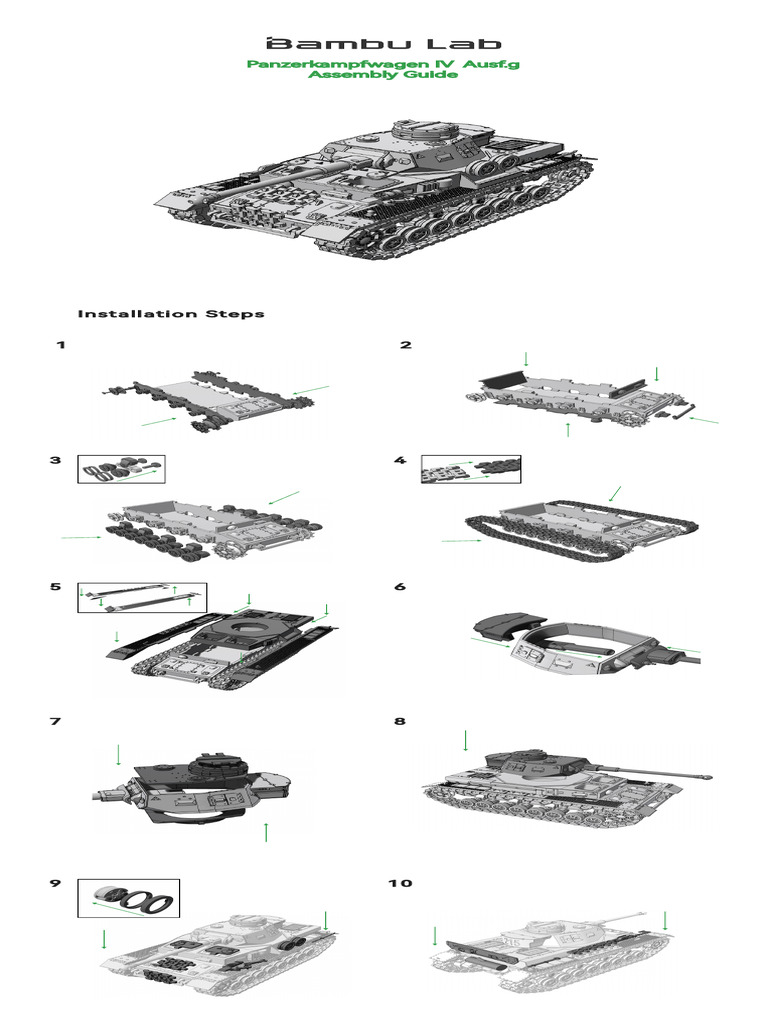 Bambu Lab

Panzerkampfwagen IV Ausf.g
Assembly Guide

Installation Steps

1

2

3

4

5

6

7

8

9

10