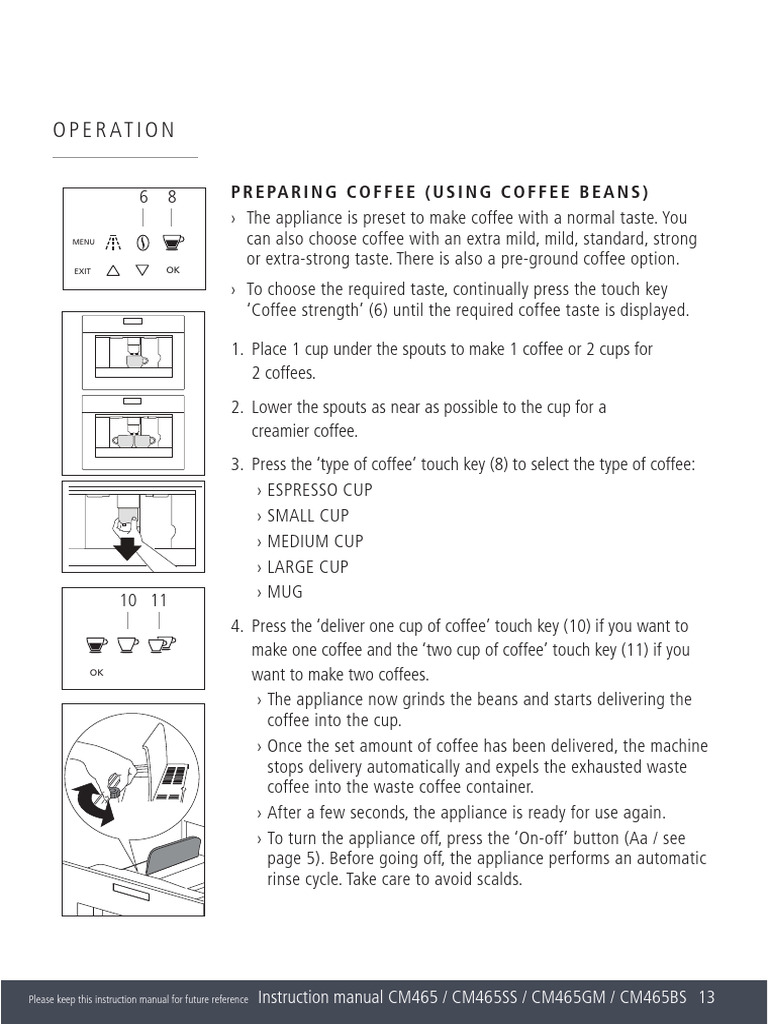 OPERATION

6 8

MENU

EXIT OK

10 11

OK

PREPARING COFFEE (USING COFFEE BEANS)

› The appliance is preset to make coffee with a normal taste. You can also choose coffee with an extra mild, mild, standard, strong or extra-strong taste. There is also a pre-ground coffee option.

› To choose the required taste, continually press the touch key 'Coffee strength' (6) until the required coffee taste is displayed.

1. Place 1 cup under the spouts to make 1 coffee or 2 cups for 2 coffees.

2. Lower the spouts as near as possible to the cup for a creamier coffee.

3. Press the 'type of coffee' touch key (8) to select the type of coffee:
› ESPRESSO CUP
› SMALL CUP
› MEDIUM CUP
› LARGE CUP
› MUG

4. Press the 'deliver one cup of coffee' touch key (10) if you want to make one coffee and the 'two cup of coffee' touch key (11) if you want to make two coffees.
› The appliance now grinds the beans and starts delivering the coffee into the cup.
› Once the set amount of coffee has been delivered, the machine stops delivery automatically and expels the exhausted waste coffee into the waste coffee container.
› After a few seconds, the appliance is ready for use again.
› To turn the appliance off, press the 'On-off' button (Aa / see page 5). Before going off, the appliance performs an automatic rinse cycle. Take care to avoid scalds.

Please keep this instruction manual for future reference Instruction manual CM465 / CM465SS / CM465GM / CM465BS 13