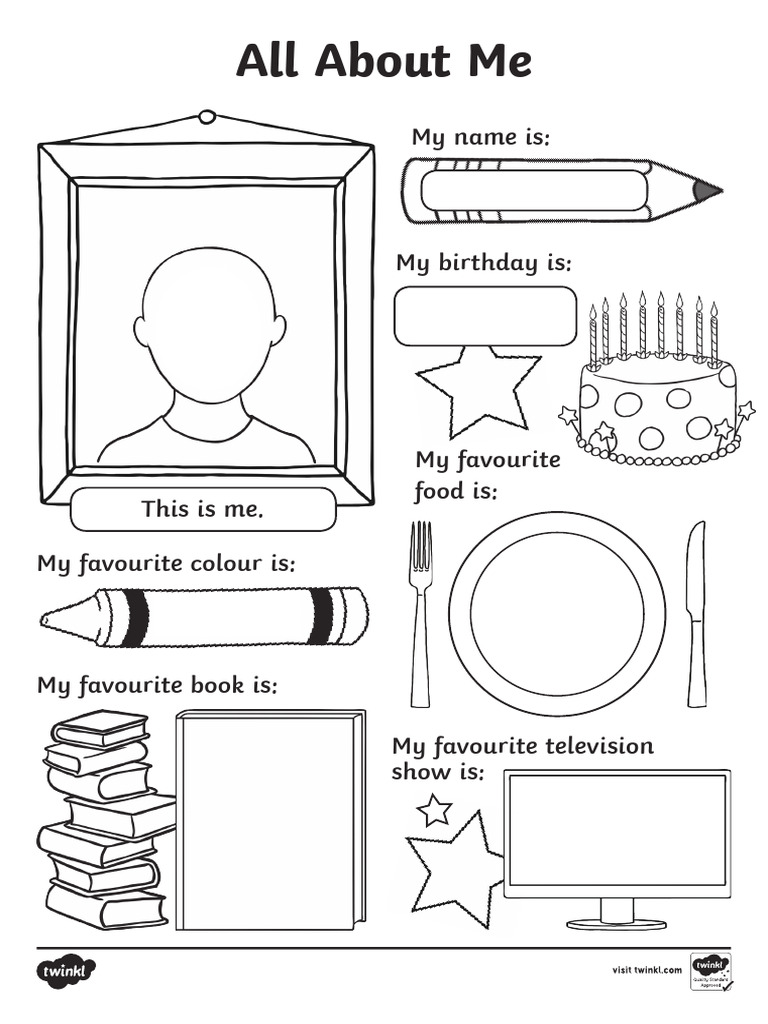 All About Me

My name is:

My birthday is:

This is me.

My favourite food is:

My favourite colour is:

My favourite book is:

My favourite television show is:

twinkl

visit twinkl.com

twinkl Quality Standard Approved