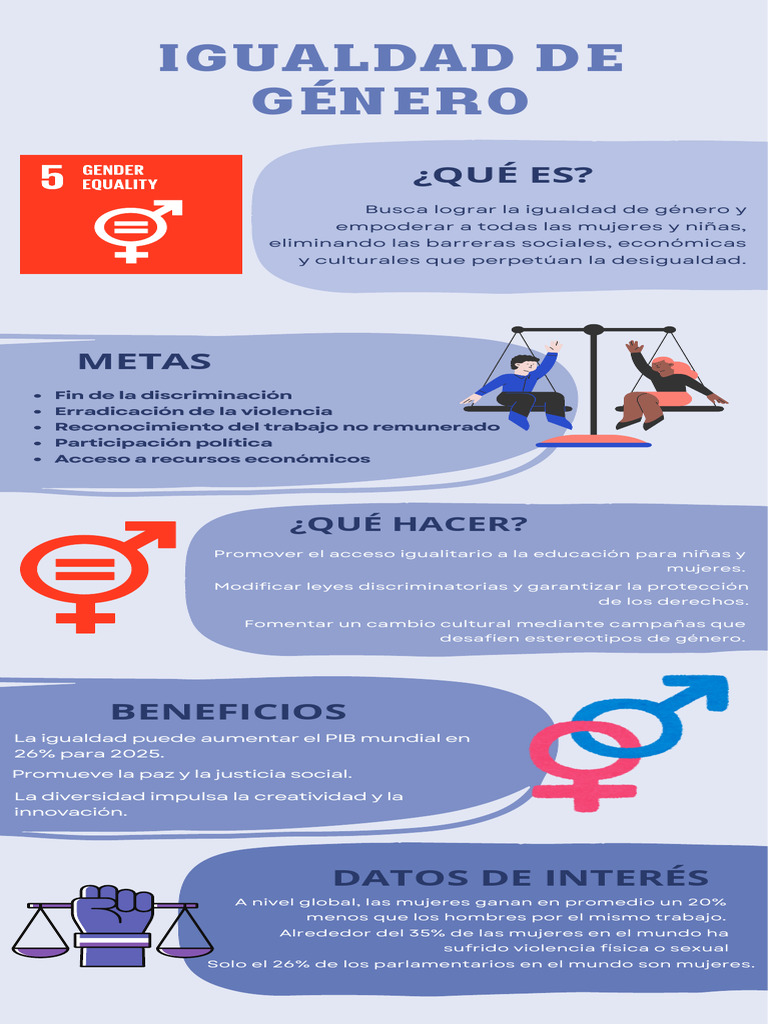 IGUALDAD DE GÉNERO

5 GENDER EQUALITY

¿QUÉ ES?

Busca lograr la igualdad de género y empoderar a todas las mujeres y niñas, eliminando las barreras sociales, económicas y culturales que perpetúan la desigualdad.

METAS

- Fin de la discriminación
- Erradicación de la violencia
- Reconocimiento del trabajo no remunerado
- Participación política
- Acceso a recursos económicos

¿QUÉ HACER?

Promover el acceso igualitario a la educación para niñas y mujeres.

Modificar leyes discriminatorias y garantizar la protección de los derechos.

Fomentar un cambio cultural mediante campañas que desafíen estereotipos de género.

BENEFICIOS

La igualdad puede aumentar el PIB mundial en 26% para 2025.

Promueve la paz y la justicia social.

La diversidad impulsa la creatividad y la innovación.

DATOS DE INTERÉS

A nivel global, las mujeres ganan en promedio un 20% menos que los hombres por el mismo trabajo.

Alrededor del 35% de las mujeres en el mundo ha sufrido violencia física o sexual

Solo el 26% de los parlamentarios en el mundo son mujeres.