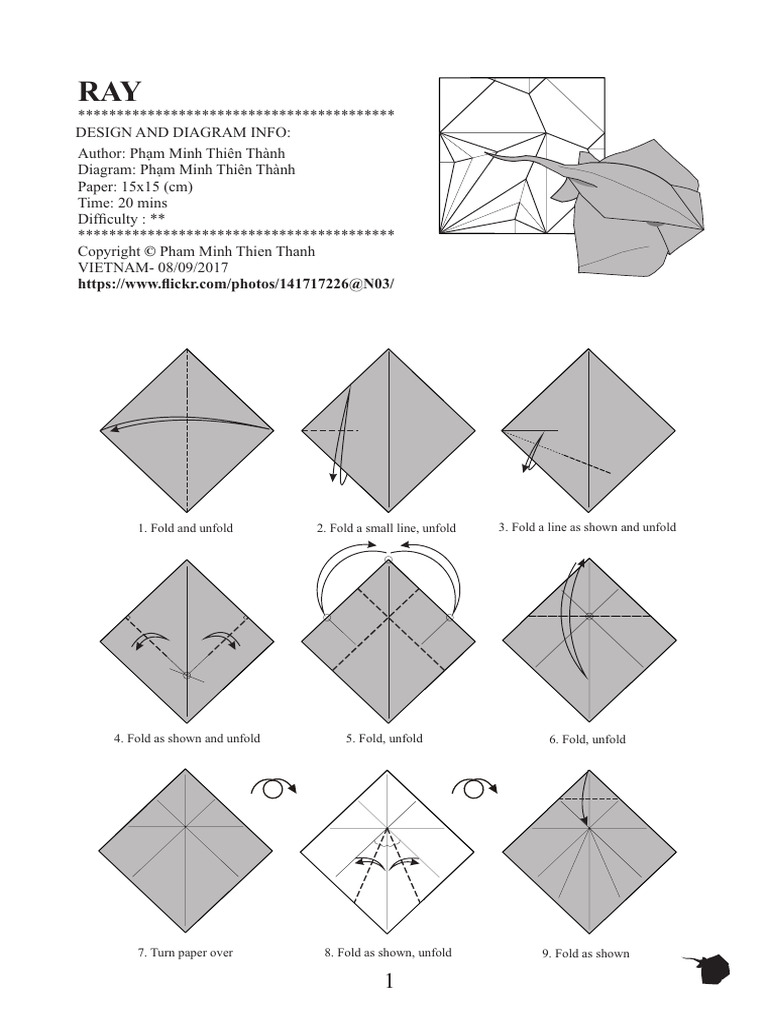 RAY
****************************************
DESIGN AND DIAGRAM INFO:
Author: Phạm Minh Thiên Thành
Diagram: Phạm Minh Thiên Thành
Paper: 15x15 (cm)
Time: 20 mins
Difficulty : **
****************************************
Copyright © Pham Minh Thien Thanh
VIETNAM- 08/09/2017
https://www.flickr.com/photos/141717226@N03/

1. Fold and unfold

2. Fold a small line, unfold

3. Fold a line as shown and unfold

4. Fold as shown and unfold

5. Fold, unfold

6. Fold, unfold

7. Turn paper over

8. Fold as shown, unfold

9. Fold as shown

1