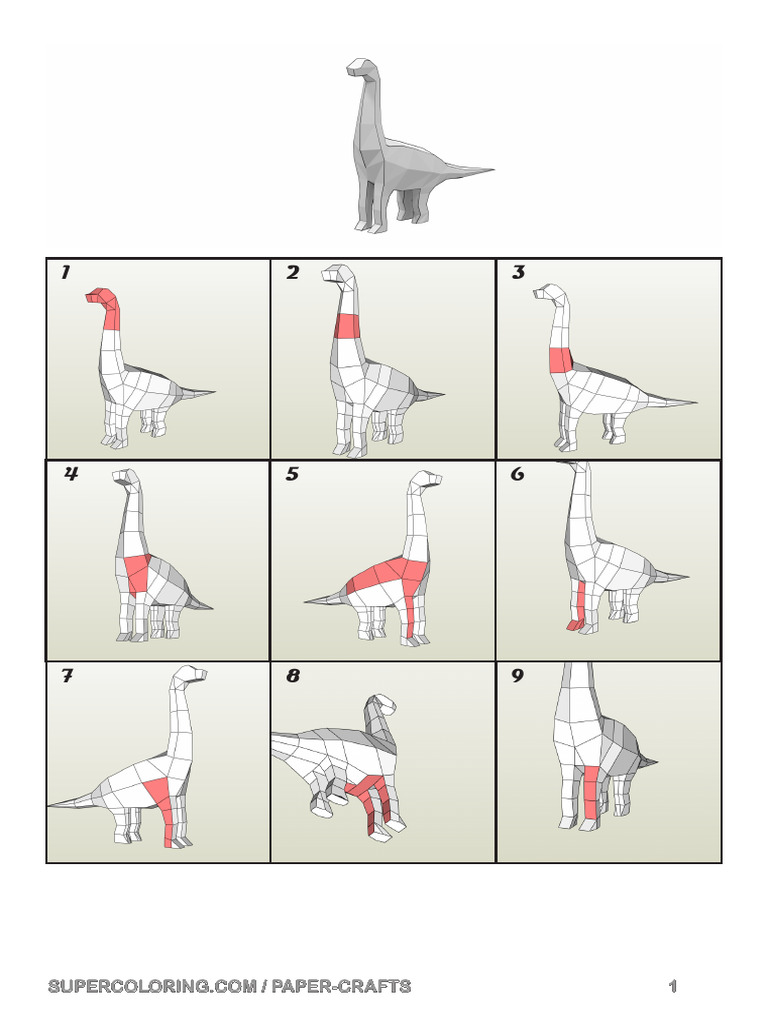 1

2

3

4

5

6

7

8

9

SUPERCOLORING.COM / PAPER-CRAFTS

1