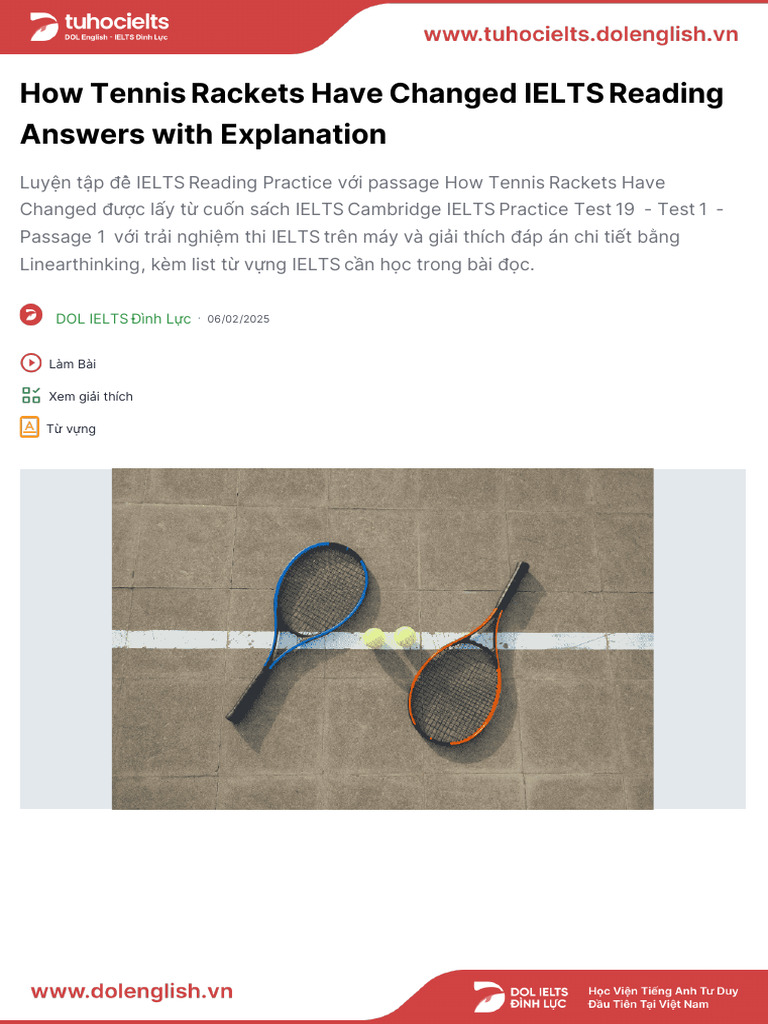 tuhocielts
DOL English - IELTS Đình Lực

www.tuhocielts.dolenglish.vn

How Tennis Rackets Have Changed IELTS Reading Answers with Explanation

Luyện tập đề IELTS Reading Practice với passage How Tennis Rackets Have Changed được lấy từ cuốn sách IELTS Cambridge IELTS Practice Test 19 - Test 1 - Passage 1 với trải nghiệm thi IELTS trên máy và giải thích đáp án chi tiết bằng Linearthinking, kèm list từ vựng IELTS cần học trong bài đọc.

DOL IELTS Đình Lực · 06/02/2025

Làm Bài

Xem giải thích

Từ vựng

www.dolenglish.vn

DOL IELTS ĐÌNH LỰC

Học Viện Tiếng Anh Tư Duy Đầu Tiên Tại Việt Nam