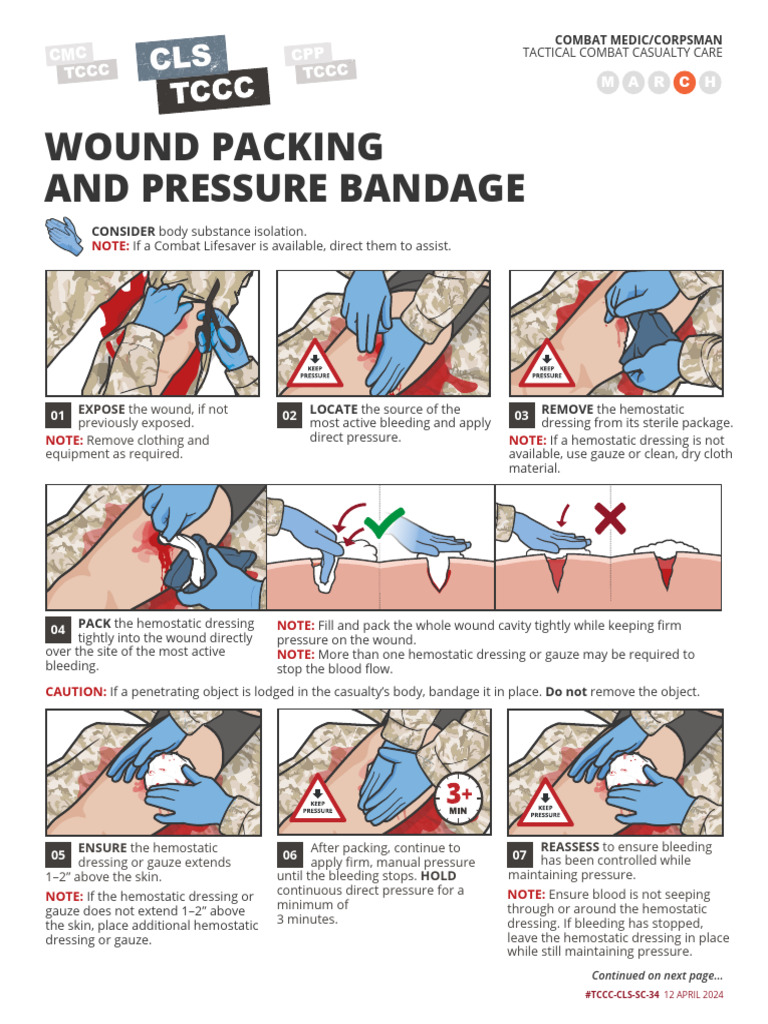 CMC TCCC

CLS TCCC

CPP TCCC

COMBAT MEDIC/CORPSMAN
TACTICAL COMBAT CASUALTY CARE

M A R C H

WOUND PACKING AND PRESSURE BANDAGE

CONSIDER body substance isolation.
NOTE: If a Combat Lifesaver is available, direct them to assist.

KEEP PRESSURE

KEEP PRESSURE

01 EXPOSE the wound, if not previously exposed.
NOTE: Remove clothing and equipment as required.

02 LOCATE the source of the most active bleeding and apply direct pressure.

03 REMOVE the hemostatic dressing from its sterile package.
NOTE: If a hemostatic dressing is not available, use gauze or clean, dry cloth material.

04 PACK the hemostatic dressing tightly into the wound directly over the site of the most active bleeding.

NOTE: Fill and pack the whole wound cavity tightly while keeping firm pressure on the wound.
NOTE: More than one hemostatic dressing or gauze may be required to stop the blood flow.

CAUTION: If a penetrating object is lodged in the casualty's body, bandage it in place. Do not remove the object.

KEEP PRESSURE

3+ MIN

KEEP PRESSURE

05 ENSURE the hemostatic dressing or gauze extends 1–2" above the skin.
NOTE: If the hemostatic dressing or gauze does not extend 1–2" above the skin, place additional hemostatic dressing or gauze.

06 After packing, continue to apply firm, manual pressure until the bleeding stops. HOLD continuous direct pressure for a minimum of 3 minutes.

07 REASSESS to ensure bleeding has been controlled while maintaining pressure.
NOTE: Ensure blood is not seeping through or around the hemostatic dressing. If bleeding has stopped, leave the hemostatic dressing in place while still maintaining pressure.

Continued on next page...

#TCCC-CLS-SC-34 12 APRIL 2024