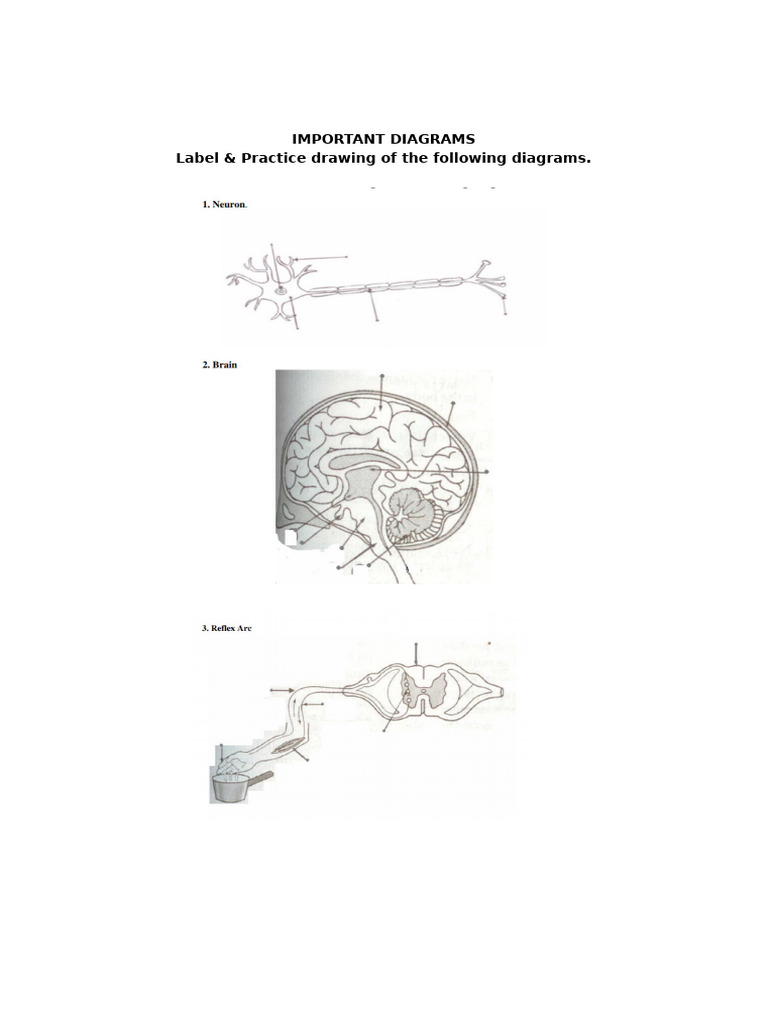 IMPORTANT DIAGRAMS
Label & Practice drawing of the following diagrams.

1. Neuron.

2. Brain

3. Reflex Arc