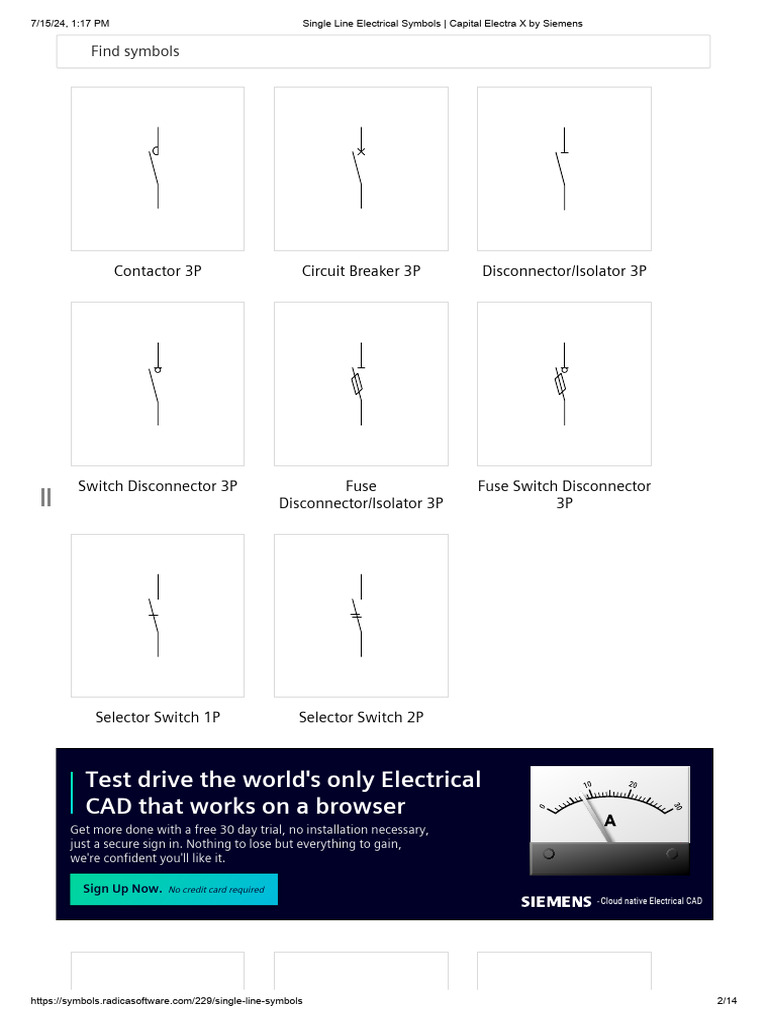 7/15/24, 1:17 PM Single Line Electrical Symbols | Capital Electra X by Siemens

Find symbols

Contactor 3P

Circuit Breaker 3P

Disconnector/Isolator 3P

Switch Disconnector 3P

Fuse Disconnector/Isolator 3P

Fuse Switch Disconnector 3P

Selector Switch 1P

Selector Switch 2P

Test drive the world's only Electrical CAD that works on a browser

Get more done with a free 30 day trial, no installation necessary, just a secure sign in. Nothing to lose but everything to gain, we're confident you'll like it.

Sign Up Now. No credit card required

0 10 20 30 A

SIEMENS - Cloud native Electrical CAD

https://symbols.radicasoftware.com/229/single-line-symbols 2/14