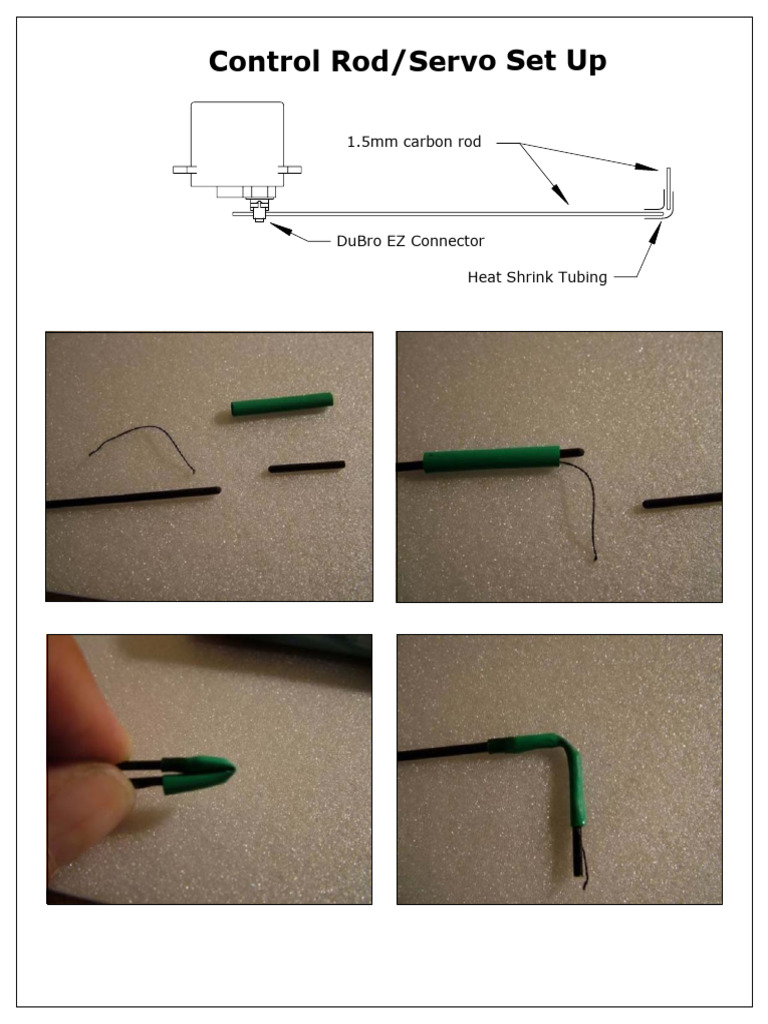 Control Rod/Servo Set Up

1.5mm carbon rod

DuBro EZ Connector

Heat Shrink Tubing