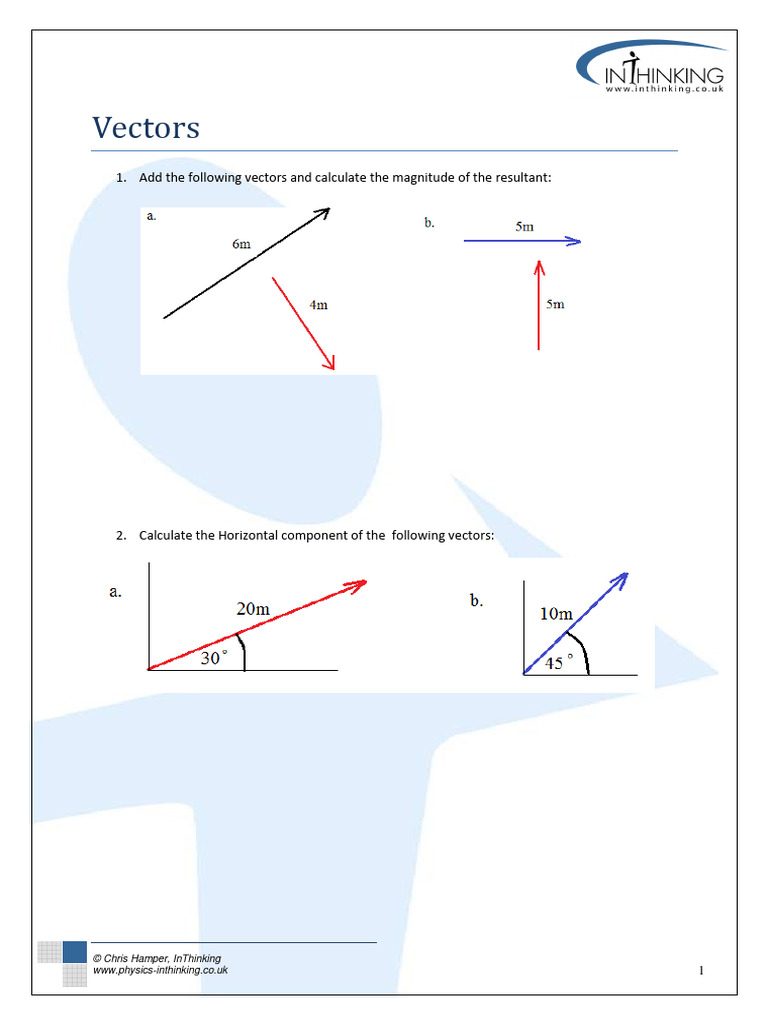 INTHINKING
www.inthinking.co.uk

Vectors

1. Add the following vectors and calculate the magnitude of the resultant:

a.
6m
4m

b.
5m
5m

2. Calculate the Horizontal component of the following vectors:

a.
20m
30°

b.
10m
45°

© Chris Hamper, InThinking
www.physics-inthinking.co.uk

1