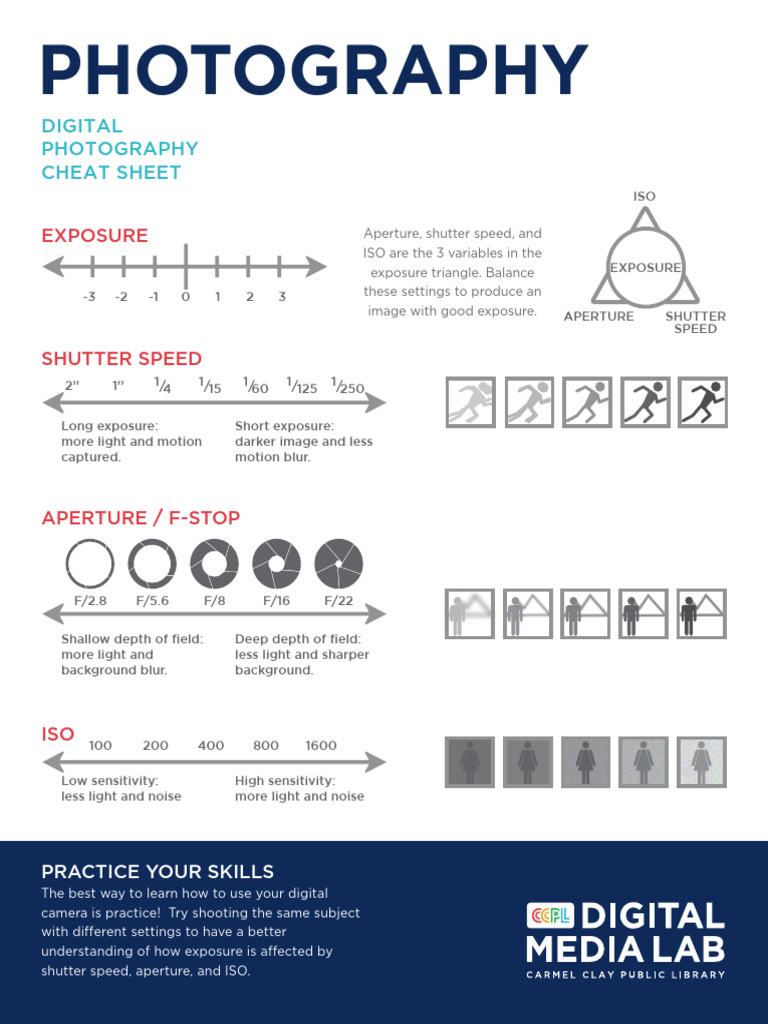 PHOTOGRAPHY

DIGITAL PHOTOGRAPHY CHEAT SHEET

EXPOSURE

-3 -2 -1 0 1 2 3

Aperture, shutter speed, and ISO are the 3 variables in the exposure triangle. Balance these settings to produce an image with good exposure.

ISO
EXPOSURE
APERTURE
SHUTTER SPEED

SHUTTER SPEED

2" 1" $\frac{1}{4}$ $\frac{1}{15}$ $\frac{1}{60}$ $\frac{1}{125}$ $\frac{1}{250}$

Long exposure: more light and motion captured.

Short exposure: darker image and less motion blur.

APERTURE / F-STOP

F/2.8 F/5.6 F/8 F/16 F/22

Shallow depth of field: more light and background blur.

Deep depth of field: less light and sharper background.

ISO

100 200 400 800 1600

Low sensitivity: less light and noise

High sensitivity: more light and noise

PRACTICE YOUR SKILLS

The best way to learn how to use your digital camera is practice! Try shooting the same subject with different settings to have a better understanding of how exposure is affected by shutter speed, aperture, and ISO.

CCPL DIGITAL MEDIA LAB
CARMEL CLAY PUBLIC LIBRARY