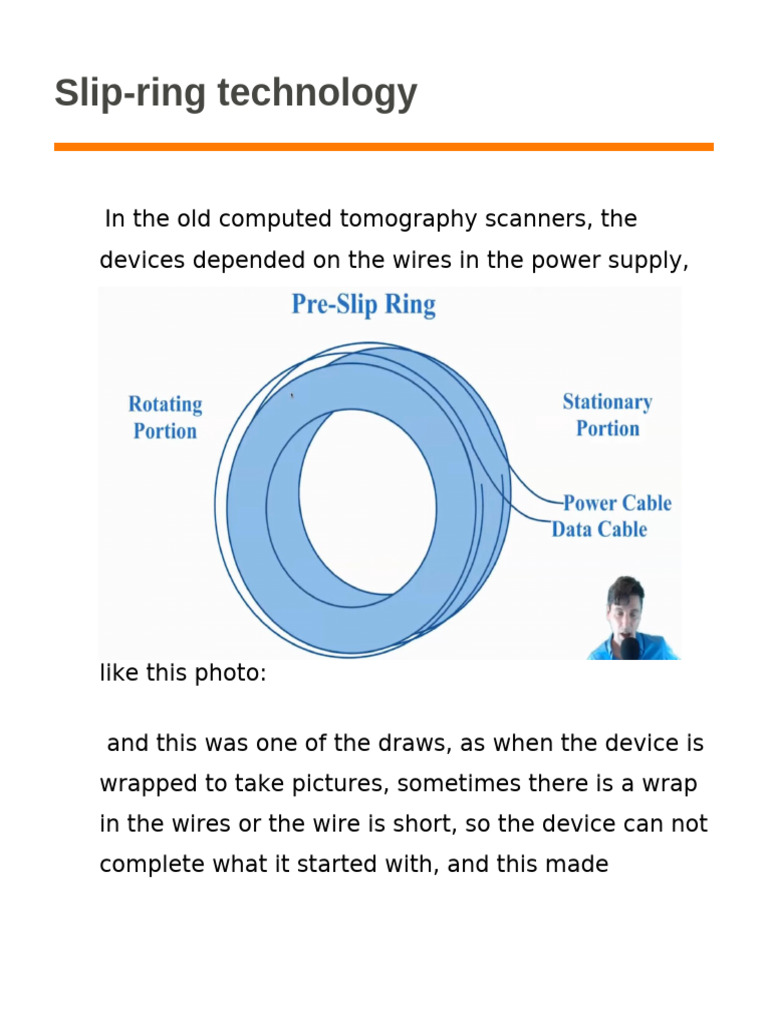 Slip-ring technology

In the old computed tomography scanners, the devices depended on the wires in the power supply,

Pre-Slip Ring

Rotating Portion

Stationary Portion

Power Cable

Data Cable

like this photo:

and this was one of the draws, as when the device is wrapped to take pictures, sometimes there is a wrap in the wires or the wire is short, so the device can not complete what it started with, and this made