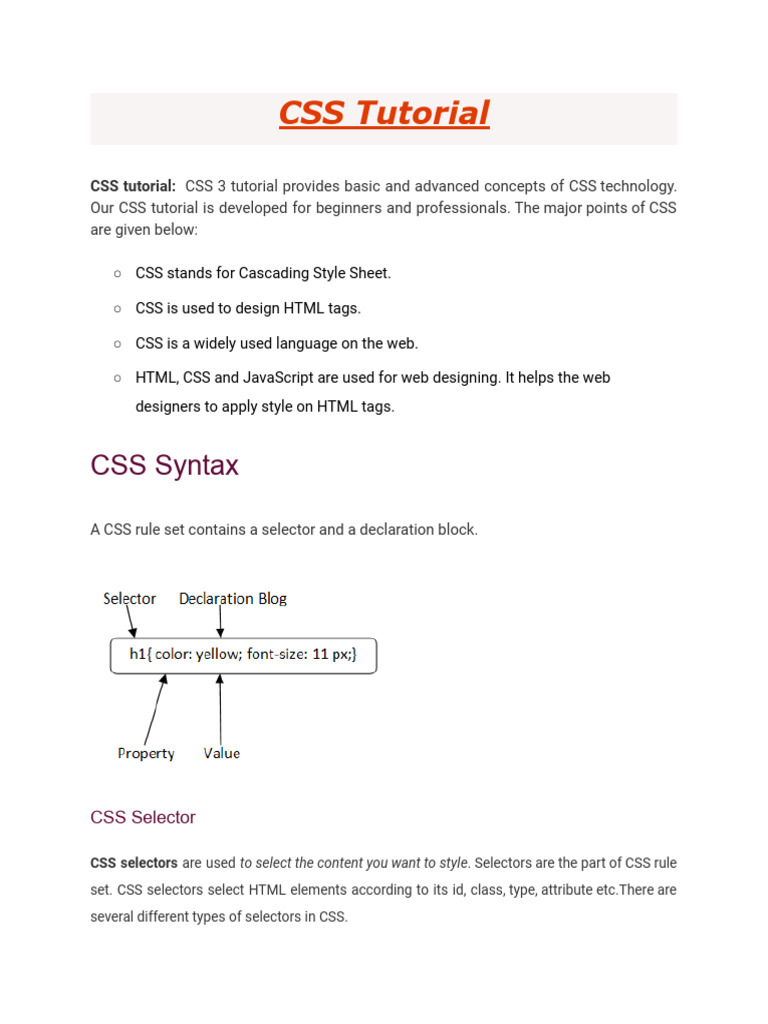 CSS Tutorial

CSS tutorial: CSS 3 tutorial provides basic and advanced concepts of CSS technology. Our CSS tutorial is developed for beginners and professionals. The major points of CSS are given below:

○ CSS stands for Cascading Style Sheet.

○ CSS is used to design HTML tags.

○ CSS is a widely used language on the web.

○ HTML, CSS and JavaScript are used for web designing. It helps the web designers to apply style on HTML tags.

CSS Syntax

A CSS rule set contains a selector and a declaration block.

Selector
Declaration Blog
h1{ color: yellow; font-size: 11 px;}
Property
Value

CSS Selector

CSS selectors are used to select the content you want to style. Selectors are the part of CSS rule set. CSS selectors select HTML elements according to its id, class, type, attribute etc.There are several different types of selectors in CSS.