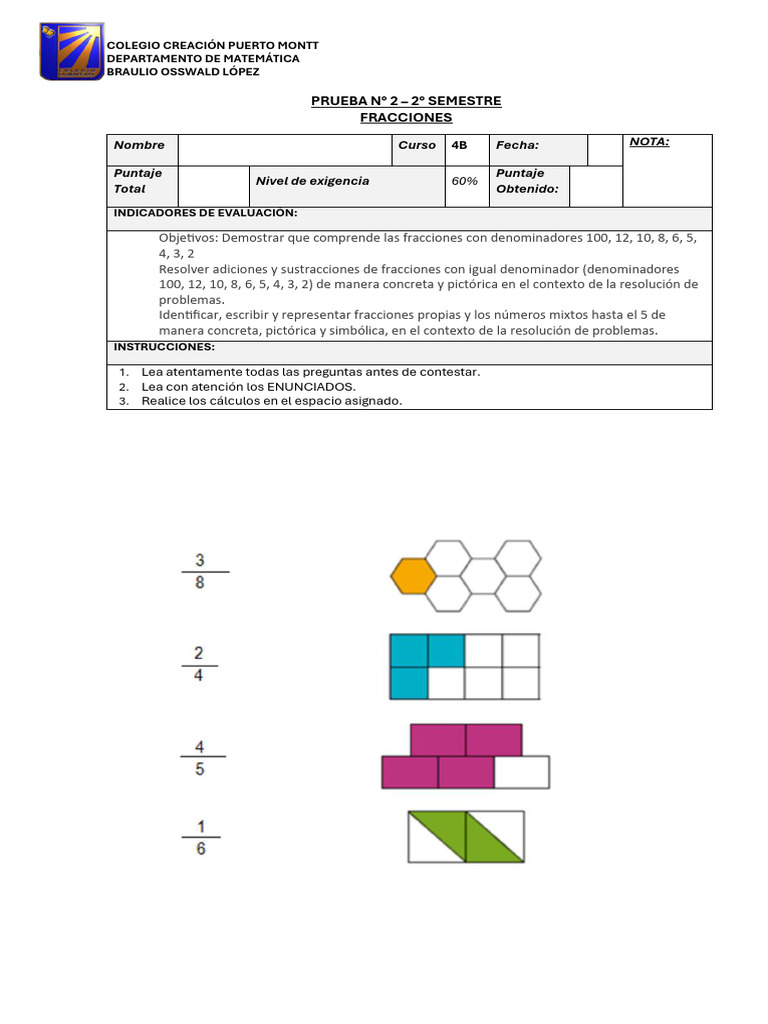 COLEGIO CREACIÓN PUERTO MONTT
DEPARTAMENTO DE MATEMÁTICA
BRAULIO OSSWALD LÓPEZ

PRUEBA N° 2 – 2° SEMESTRE
FRACCIONES

| Nombre | | | Curso | 4B | Fecha: | | NOTA: |
|---|---|---|---|---|---|---|---|
| Puntaje Total | | Nivel de exigencia | | 60% | Puntaje Obtenido: | | |

INDICADORES DE EVALUACIÓN:

Objetivos: Demostrar que comprende las fracciones con denominadores 100, 12, 10, 8, 6, 5, 4, 3, 2
Resolver adiciones y sustracciones de fracciones con igual denominador (denominadores 100, 12, 10, 8, 6, 5, 4, 3, 2) de manera concreta y pictórica en el contexto de la resolución de problemas.
Identificar, escribir y representar fracciones propias y los números mixtos hasta el 5 de manera concreta, pictórica y simbólica, en el contexto de la resolución de problemas.

INSTRUCCIONES:

1. Lea atentamente todas las preguntas antes de contestar.
2. Lea con atención los ENUNCIADOS.
3. Realice los cálculos en el espacio asignado.

$\frac{3}{8}$

$\frac{2}{4}$

$\frac{4}{5}$

$\frac{1}{6}$