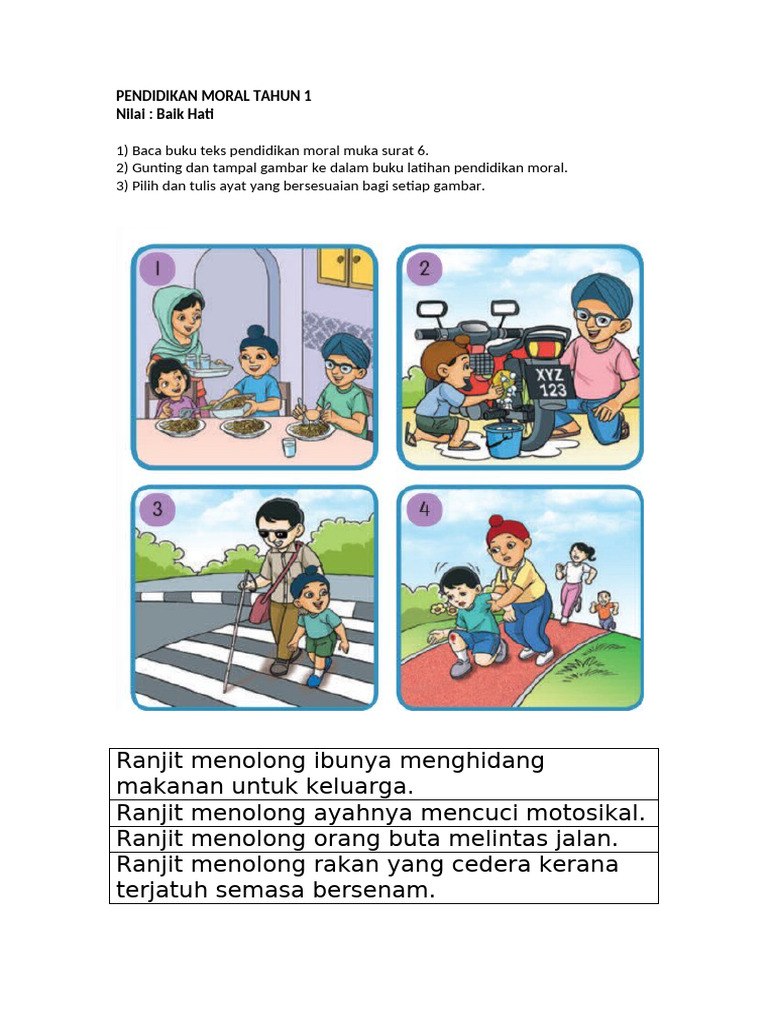 PENDIDIKAN MORAL TAHUN 1
Nilai : Baik Hati

1) Baca buku teks pendidikan moral muka surat 6.
2) Gunting dan tampal gambar ke dalam buku latihan pendidikan moral.
3) Pilih dan tulis ayat yang bersesuaian bagi setiap gambar.

1

2

XYZ 123

3

4

| Ranjit menolong ibunya menghidang makanan untuk keluarga. |
|---|
| Ranjit menolong ayahnya mencuci motosikal. |
| Ranjit menolong orang buta melintas jalan. |
| Ranjit menolong rakan yang cedera kerana terjatuh semasa bersenam. |